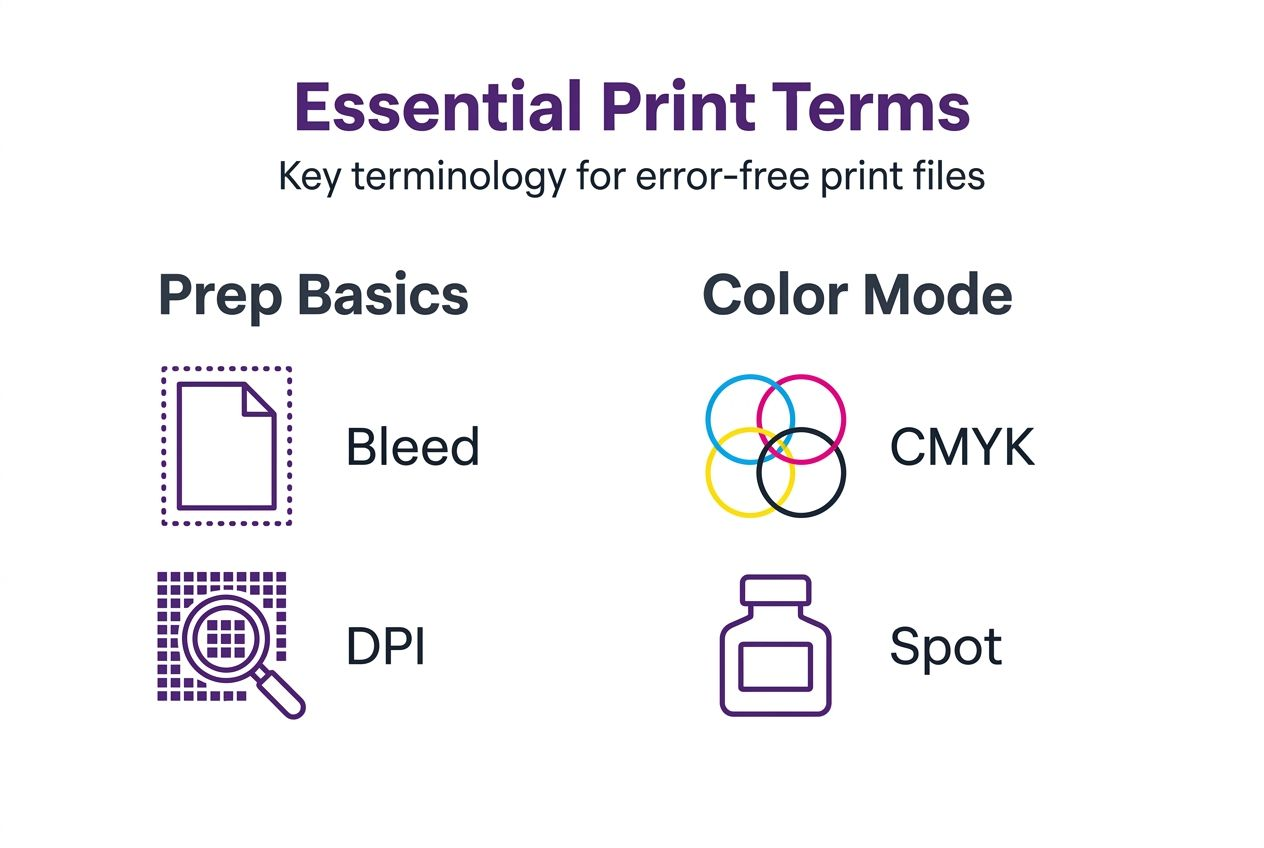 Essential Print Terms
Key terminology for error-free print files

Prep Basics

Bleed

DPI

Color Mode

CMYK

Spot