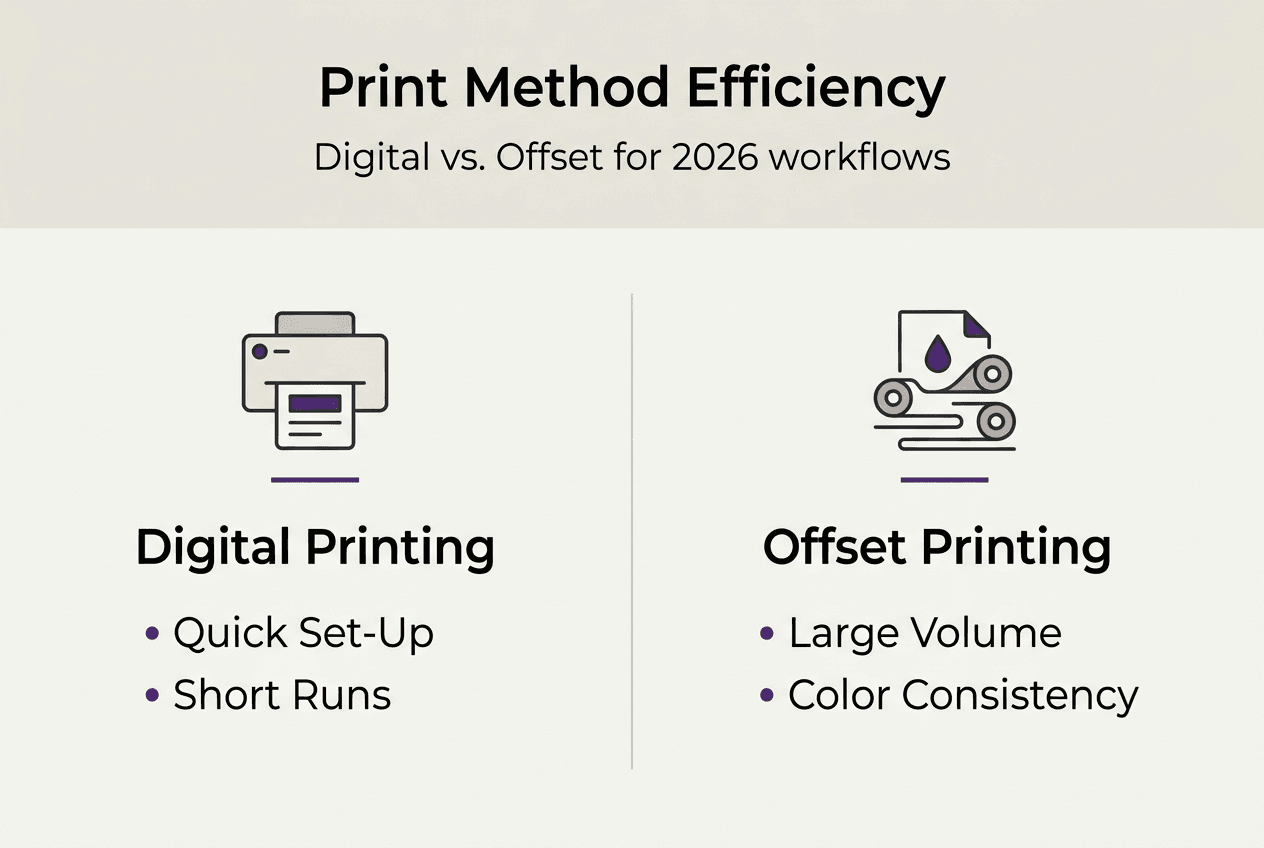 Print Method Efficiency

Digital vs. Offset for 2026 workflows

Digital Printing

• Quick Set-Up
• Short Runs

Offset Printing

• Large Volume
• Color Consistency