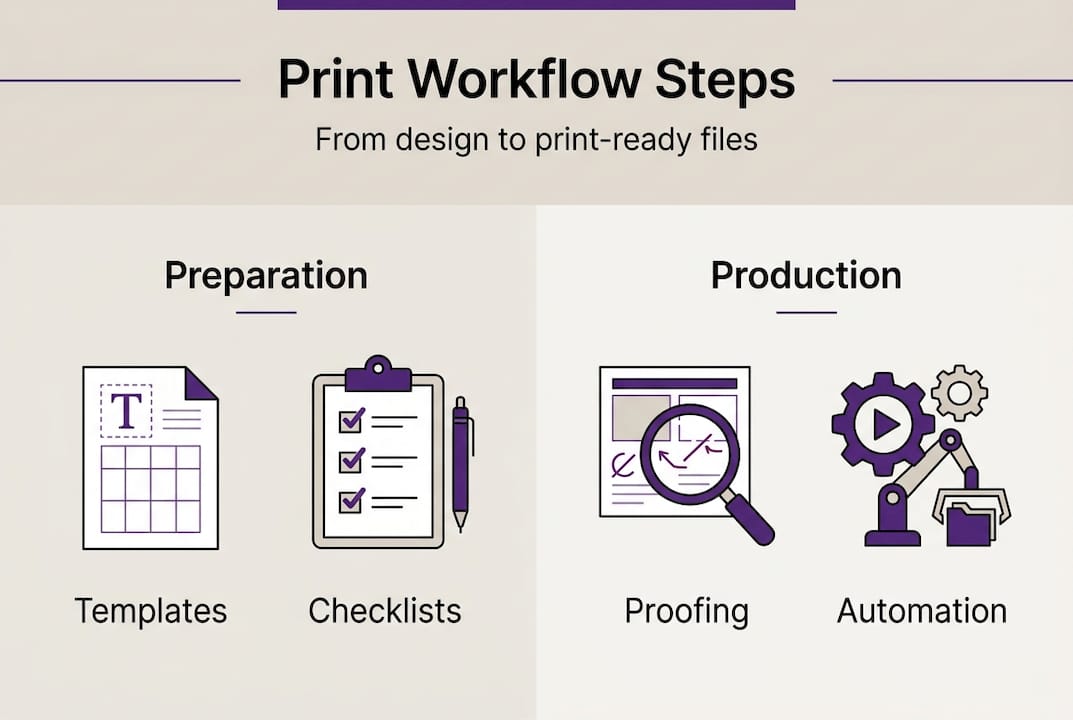 Print Workflow Steps

From design to print-ready files

Preparation

T

Templates

Checklists

Production

Proofing

Automation