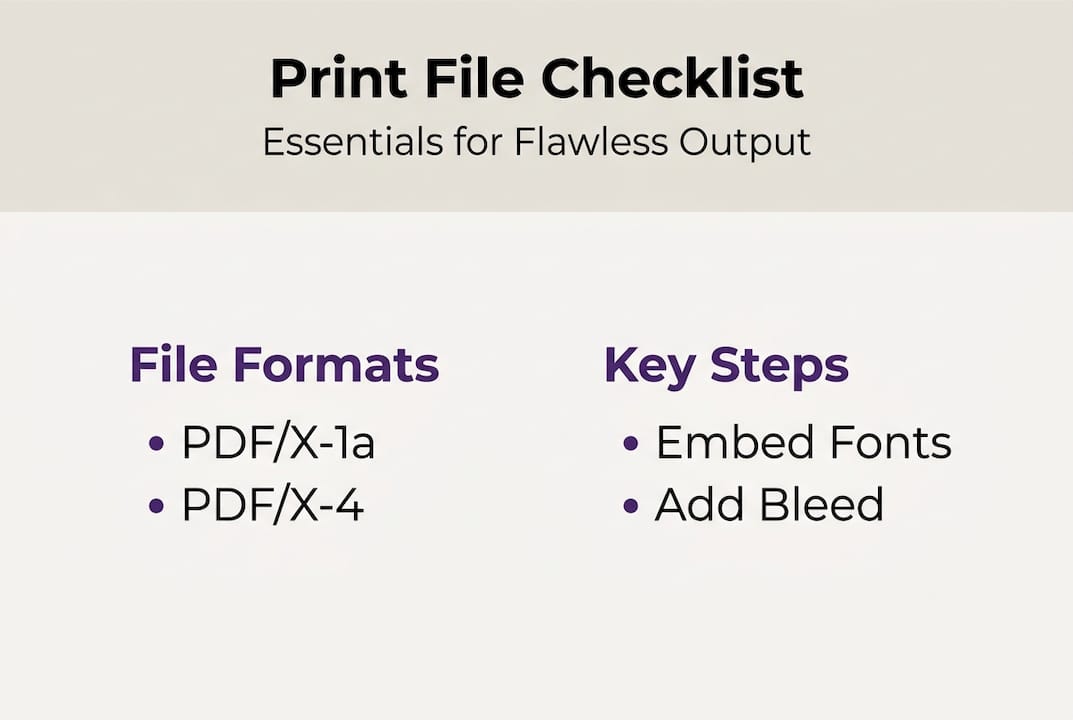 Print File Checklist
Essentials for Flawless Output

File Formats
• PDF/X-1a
• PDF/X-4

Key Steps
• Embed Fonts
• Add Bleed