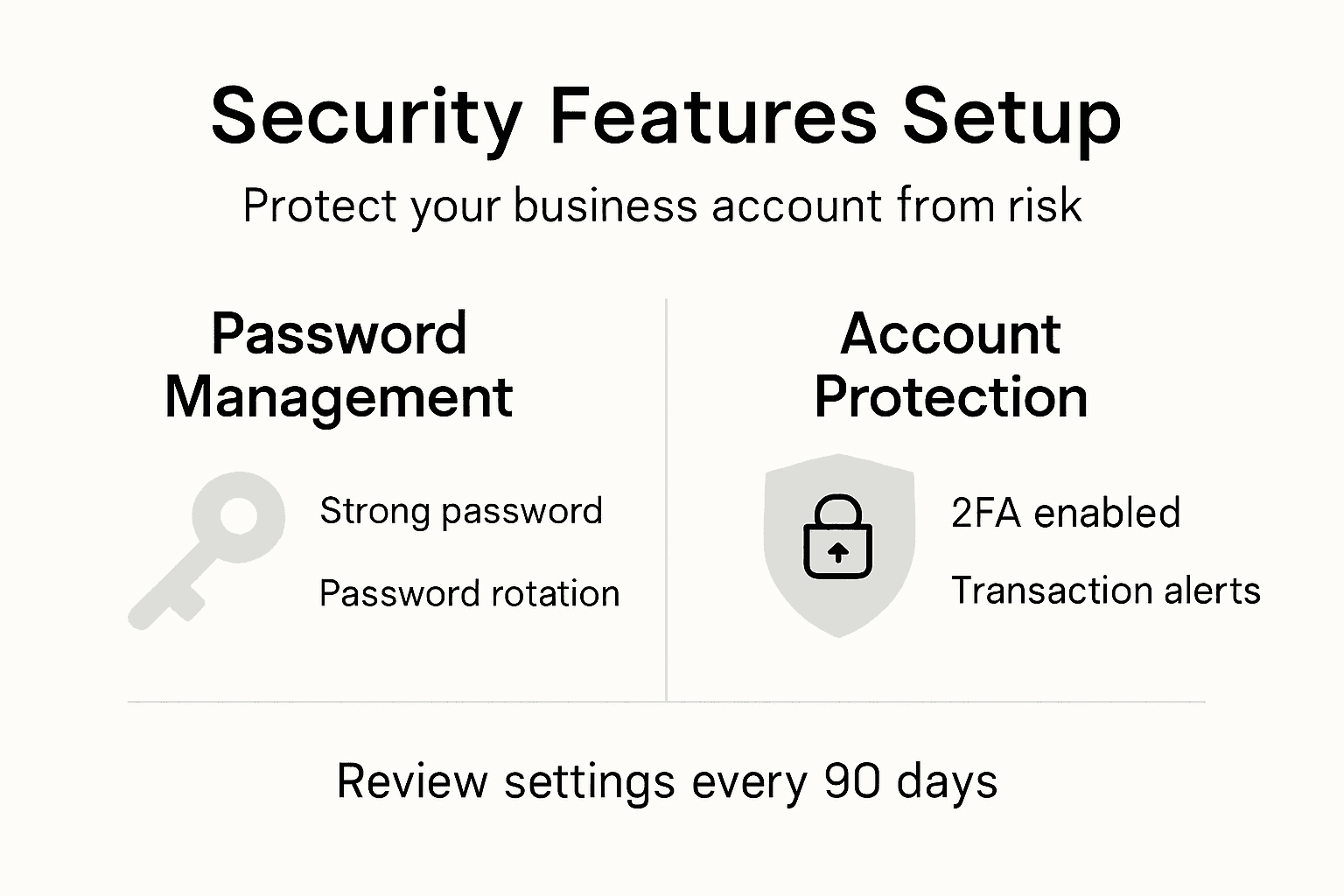 Security Features Setup

Protect your business account from risk

Password Management

Strong password

Password rotation

Account Protection

2FA enabled

Transaction alerts

Review settings every 90 days