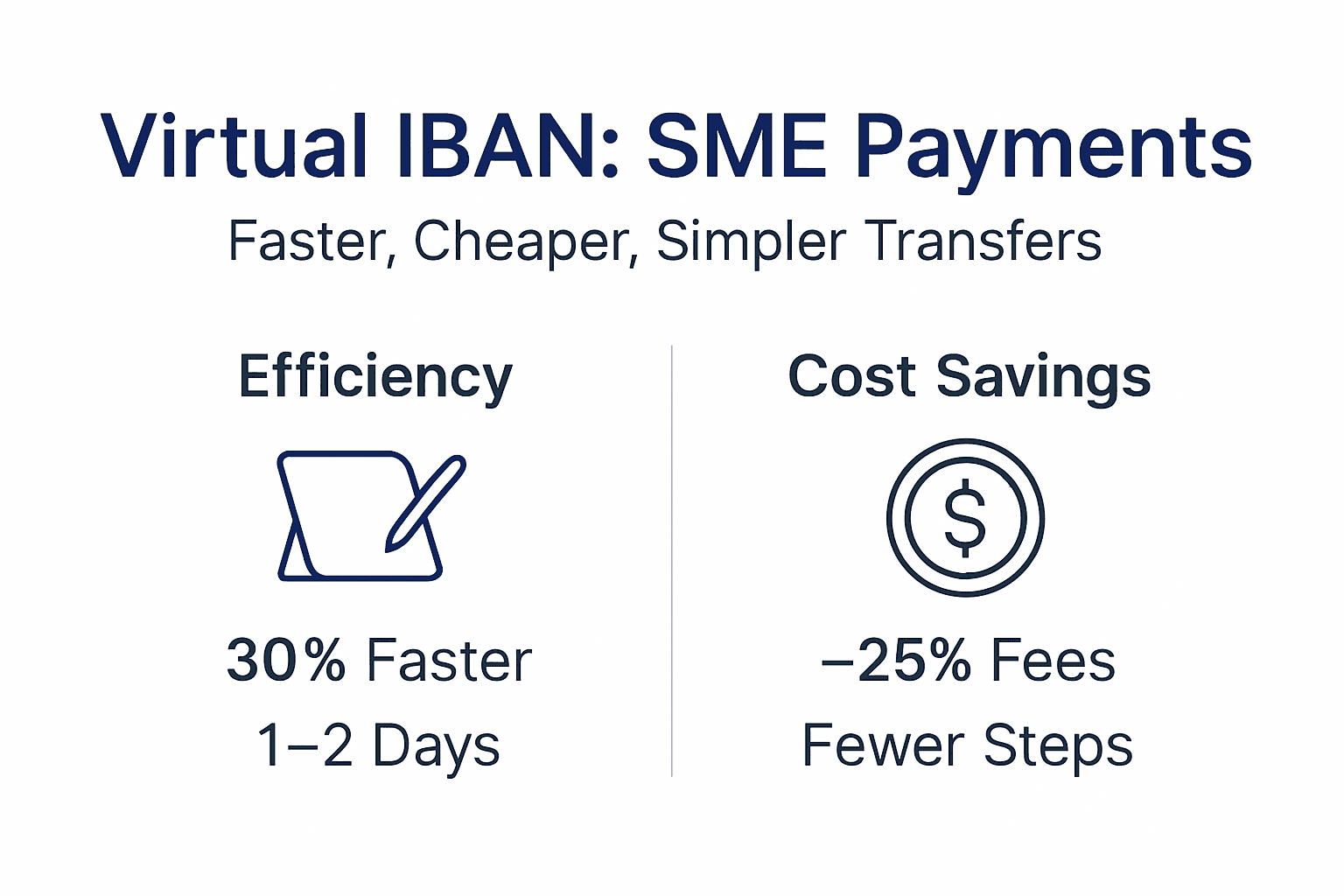 Virtual IBAN: SME Payments

Faster, Cheaper, Simpler Transfers

Efficiency

30% Faster

1–2 Days

Cost Savings

$

–25% Fees

Fewer Steps