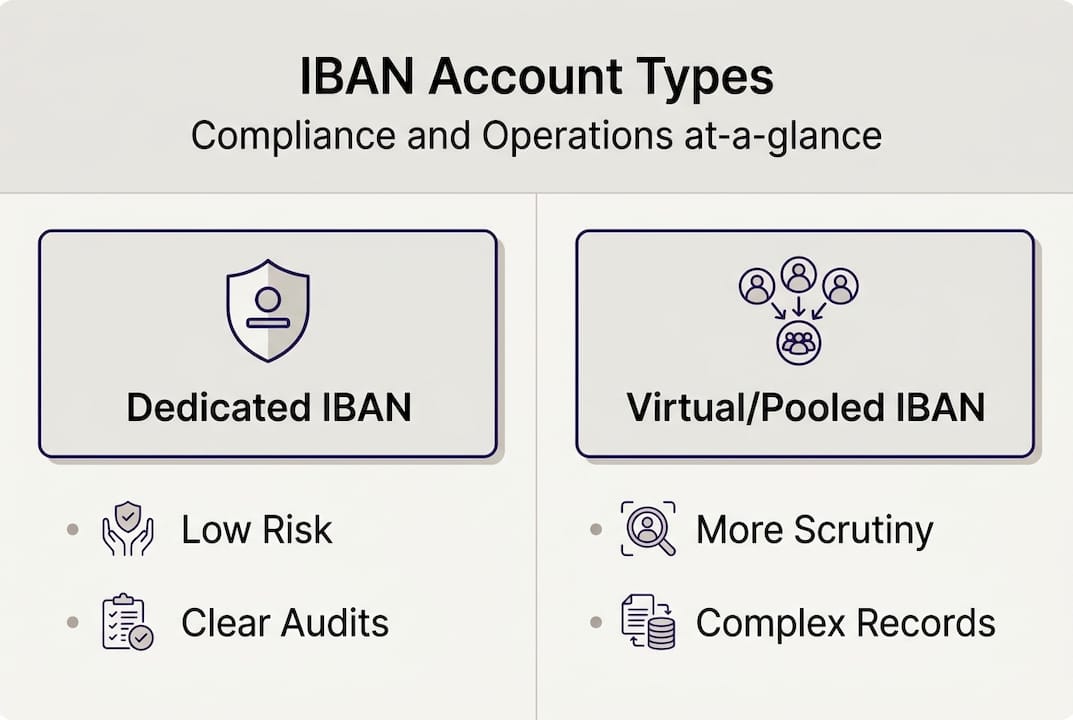 IBAN Account Types
Compliance and Operations at-a-glance

Dedicated IBAN

- Low Risk
- Clear Audits

Virtual/Pooled IBAN

- More Scrutiny
- Complex Records