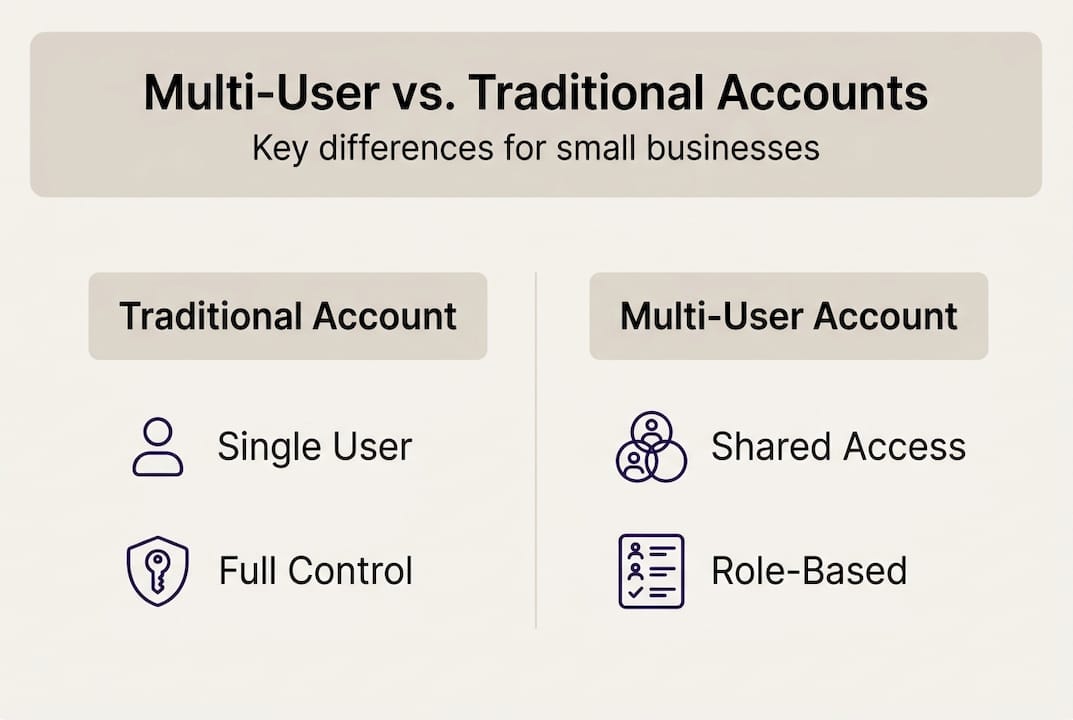 Multi-User vs. Traditional Accounts
Key differences for small businesses

Traditional Account

Single User

Full Control

Multi-User Account

Shared Access

Role-Based