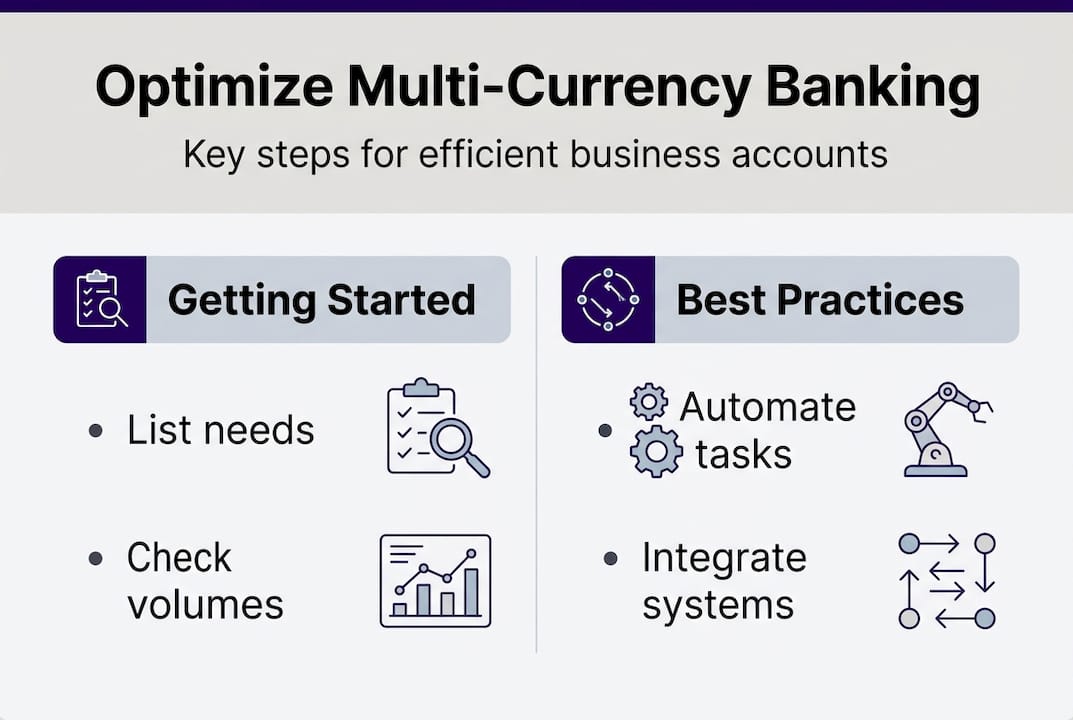 Optimize Multi-Currency Banking

Key steps for efficient business accounts

Getting Started

- List needs
- Check volumes

Best Practices

- Automate tasks
- Integrate systems