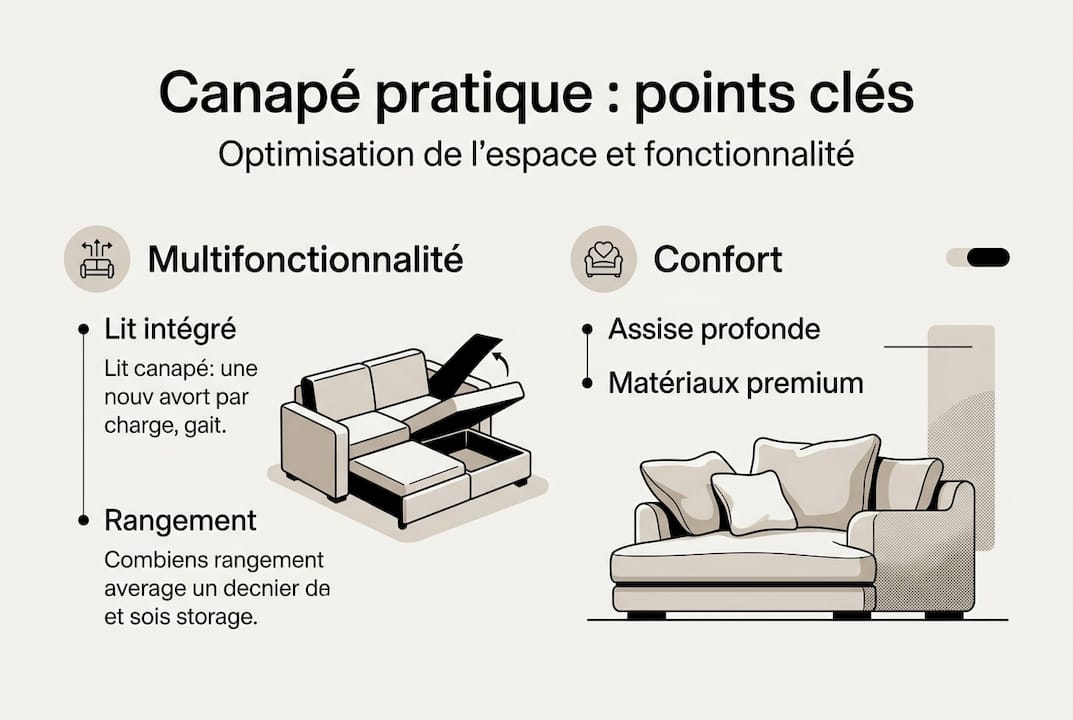 Canapé pratique : points clés

Optimisation de l'espace et fonctionnalité

Multifonctionnalité

Lit intégré

Lit canapé: une nouv avort par charge, gait.

Rangement

Combiens rangement average un decnier de et sois storage.

Confort

Assise profonde

Matériaux premium