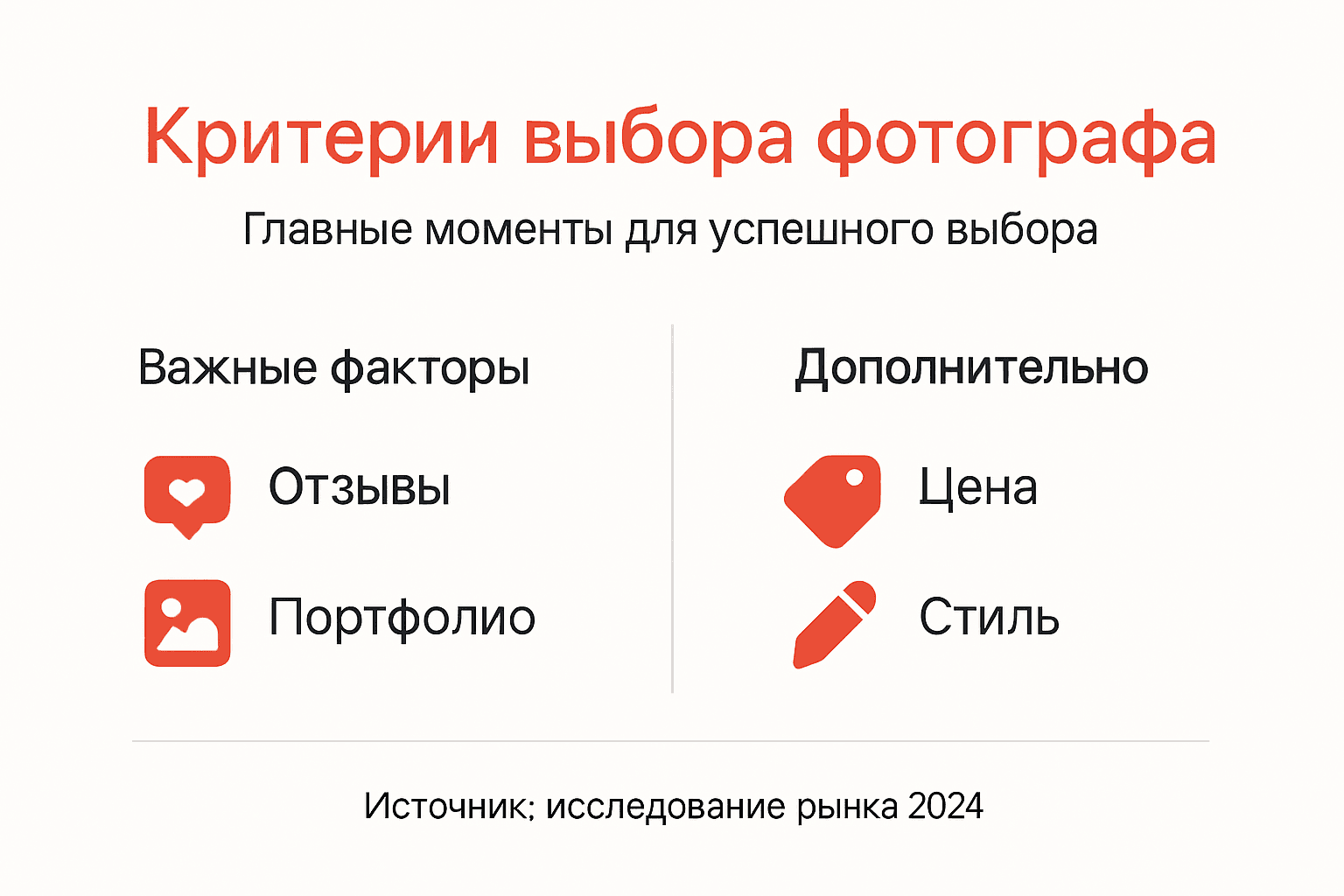 Критерии выбора фотографа

Главные моменты для успешного выбора

Важные факторы

Отзывы

Портфолио

Дополнительно

Цена

Стиль

Источник; исследование рынка 2024