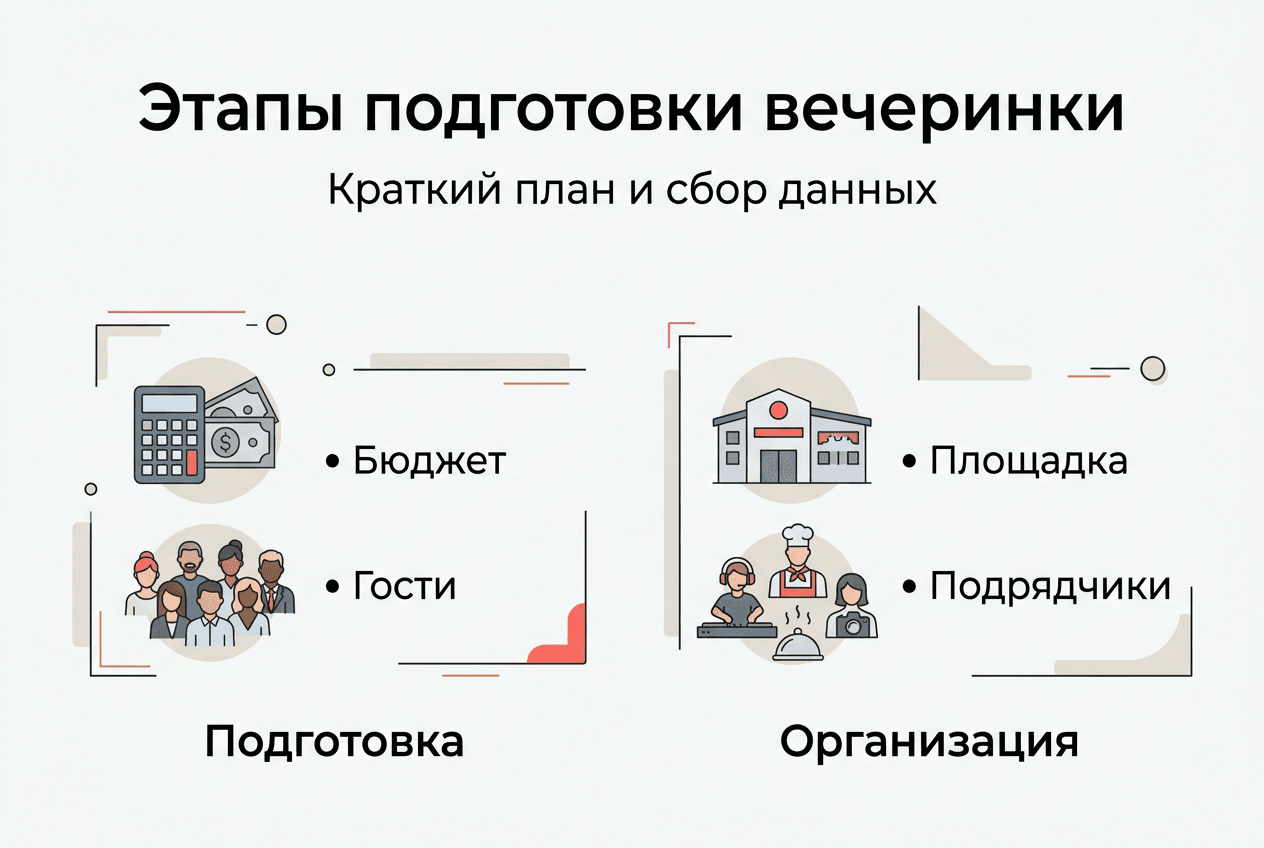 Этапы подготовки вечеринки

Краткий план и сбор данных

• Бюджет

• Гости

Подготовка

• Площадка

• Подрядчики

Организация