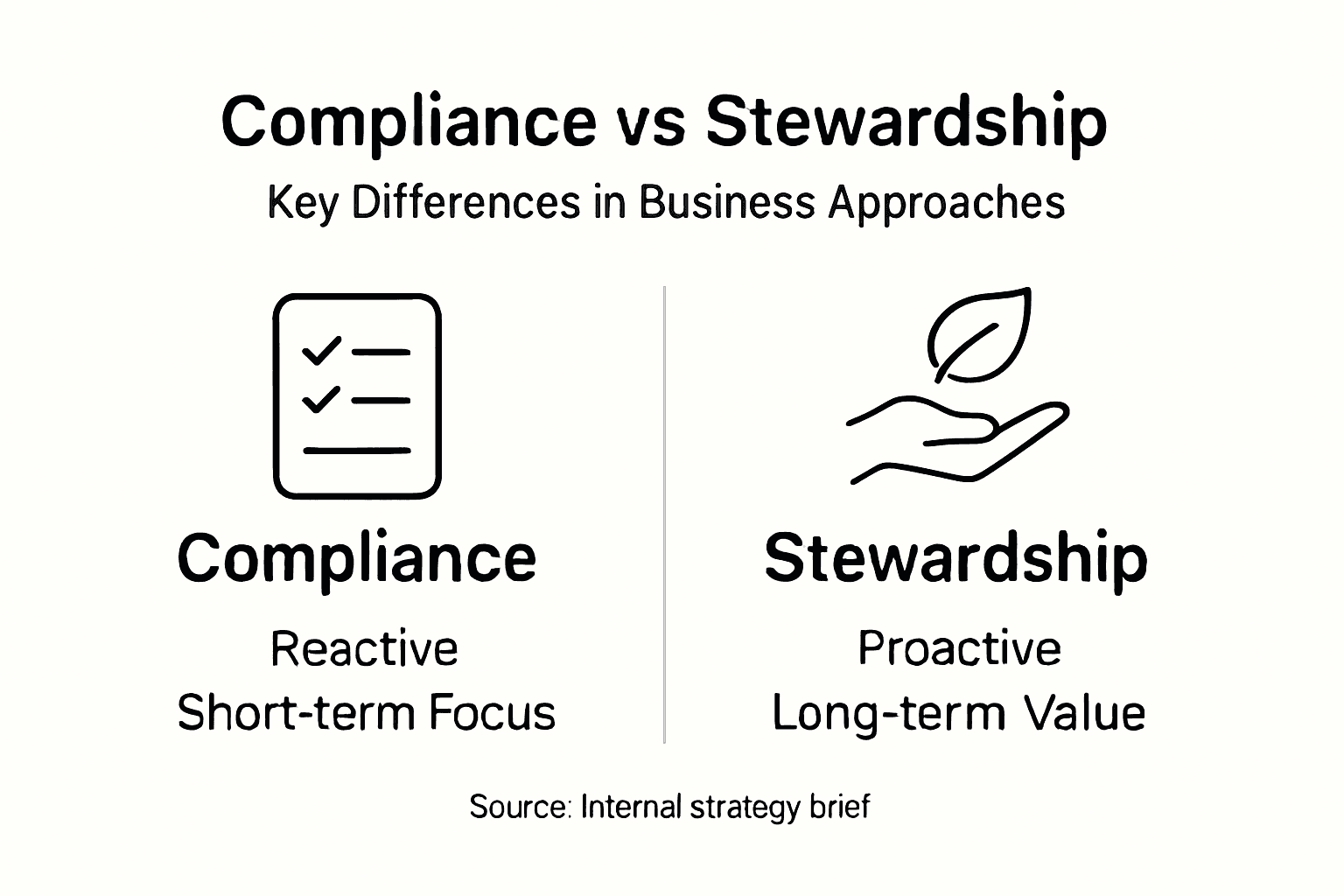 Compliance vs Stewardship

Key Differences in Business Approaches

Compliance

Reactive
Short-term Focus

Stewardship

Proactive
Long-term Value

Source: Internal strategy brief