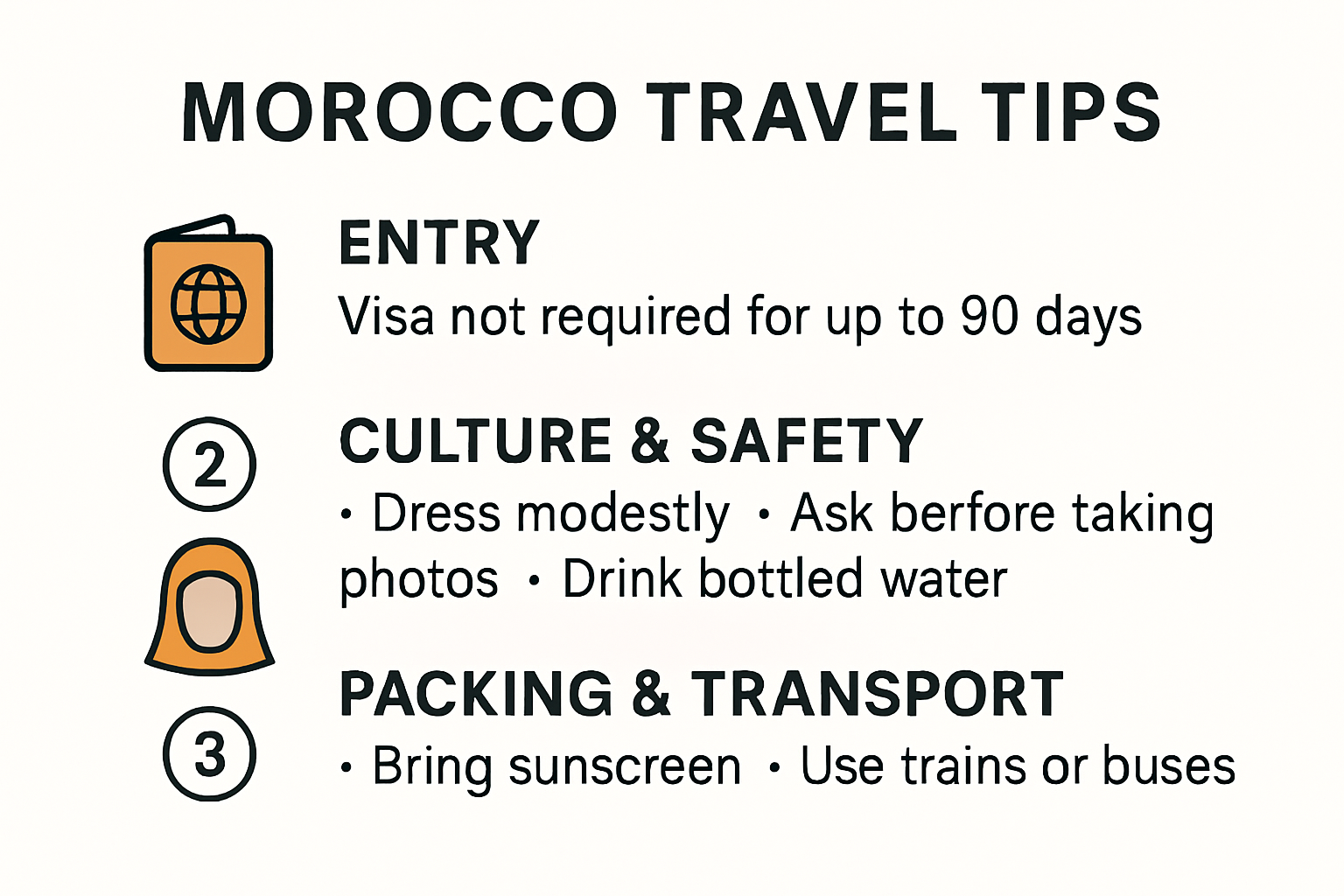 MOROCCO TRAVEL TIPS

ENTRY
Visa not required for up to 90 days

2
CULTURE & SAFETY
• Dress modestly • Ask berfore taking photos • Drink bottled water

3
PACKING & TRANSPORT
• Bring sunscreen • Use trains or buses