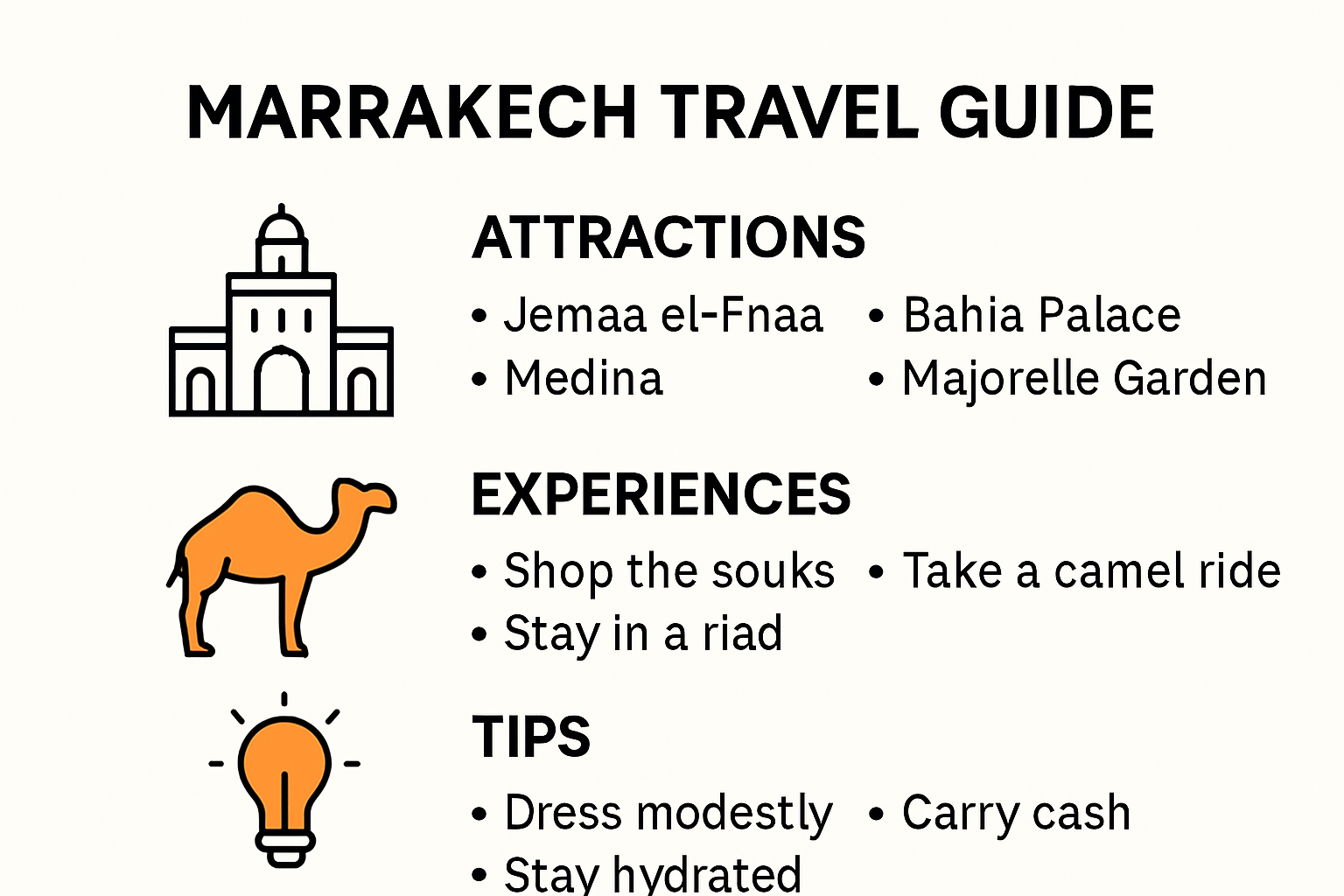 MARRAKECH TRAVEL GUIDE

ATTRACTIONS

• Jemaa el-Fnaa
• Medina

• Bahia Palace
• Majorelle Garden

EXPERIENCES

• Shop the souks
• Stay in a riad

• Take a camel ride

TIPS

• Dress modestly
• Stay hydrated

• Carry cash