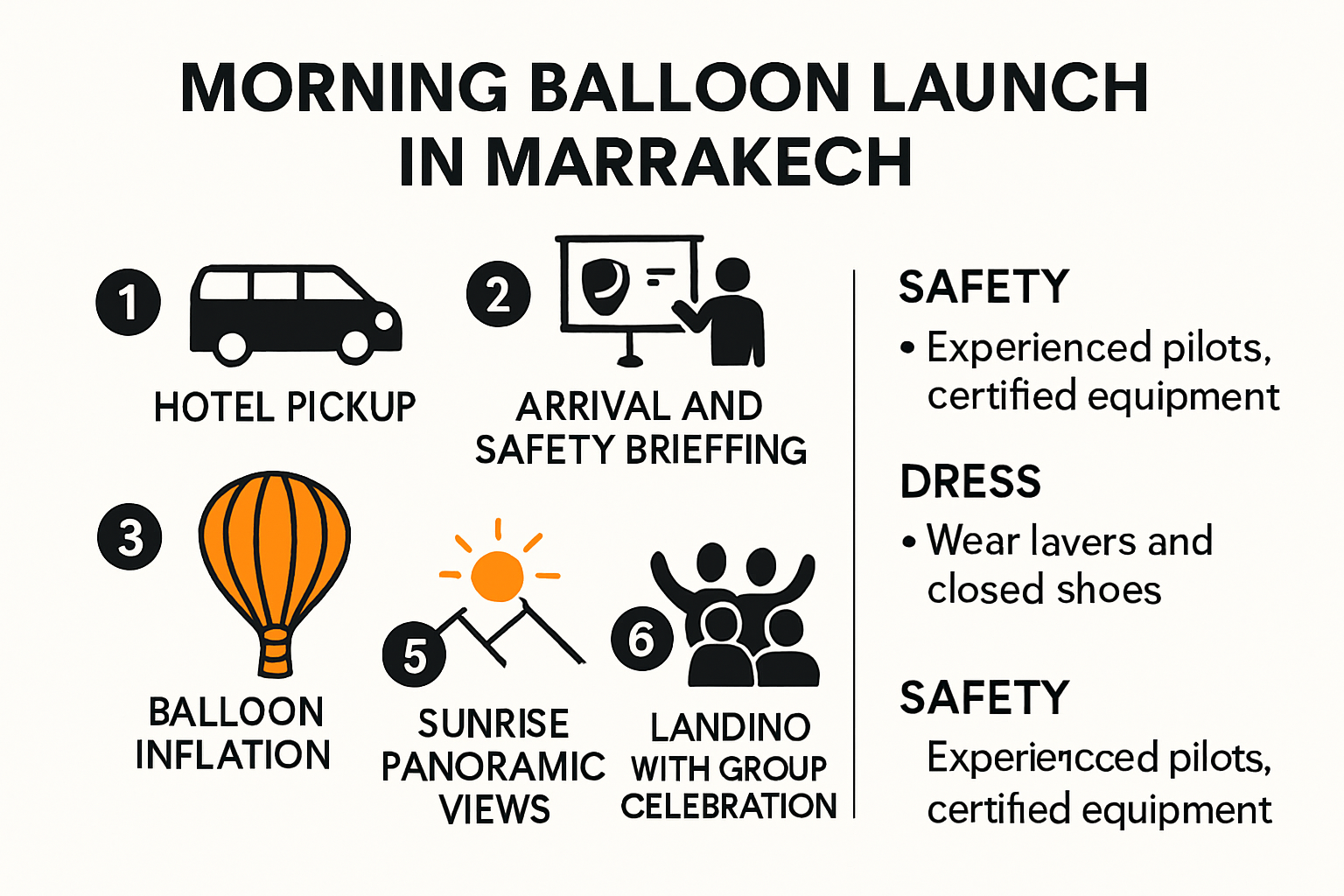 MORNING BALLOON LAUNCH IN MARRAKECH

1
HOTEL PICKUP

2
ARRIVAL AND SAFETY BRIEFFING

3
BALLOON INFLATION

5
SUNRISE PANORAMIC VIEWS

6
LANDINO WITH GROUP CELEBRATION

SAFETY
• Experienced pilots, certified equipment

DRESS
• Wear lavers and closed shoes

SAFETY
Experiencced pilots, certified equipment