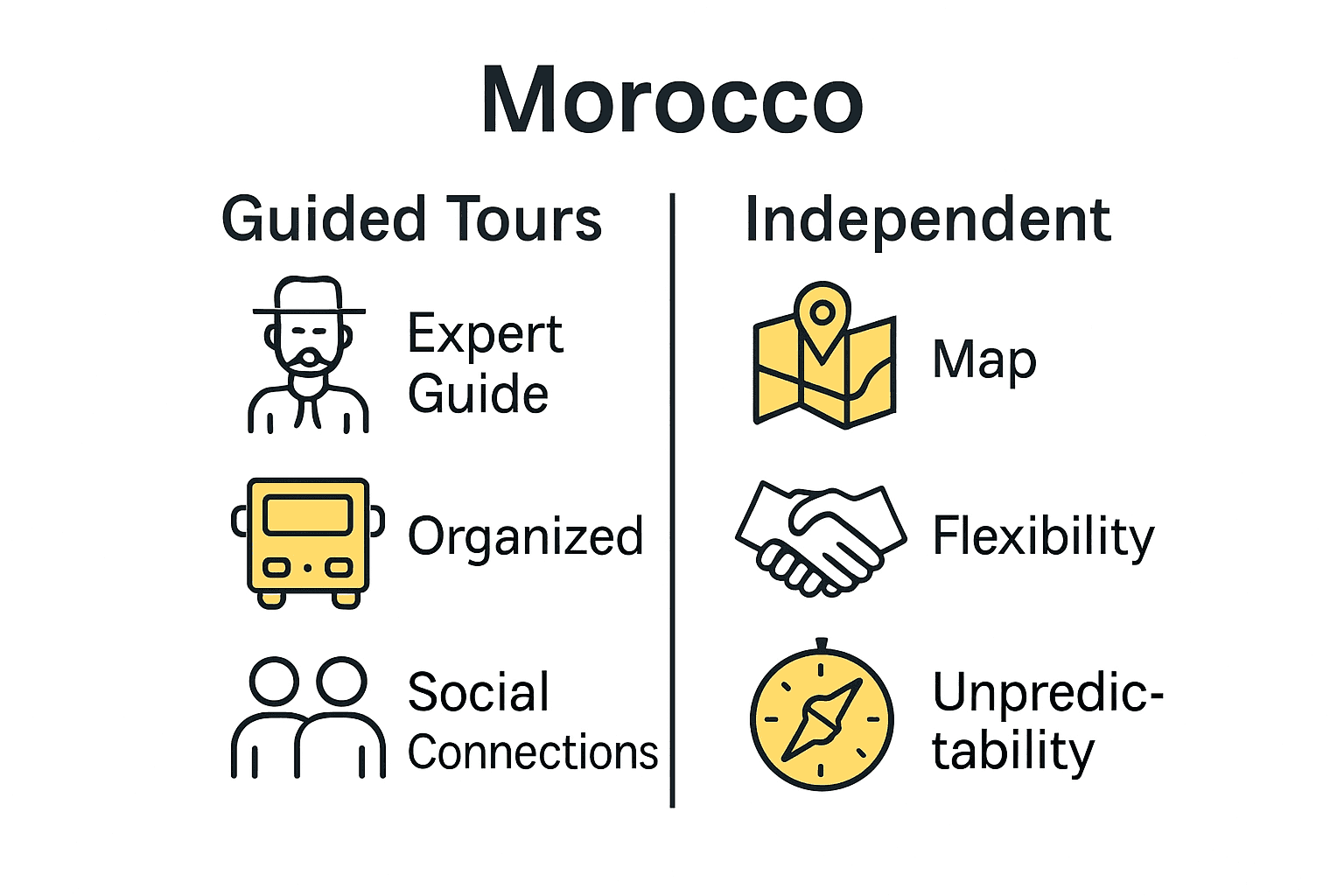 Morocco

Guided Tours

Expert Guide

Organized

Social Connections

Independent

Map

Flexibility

Unpredictability