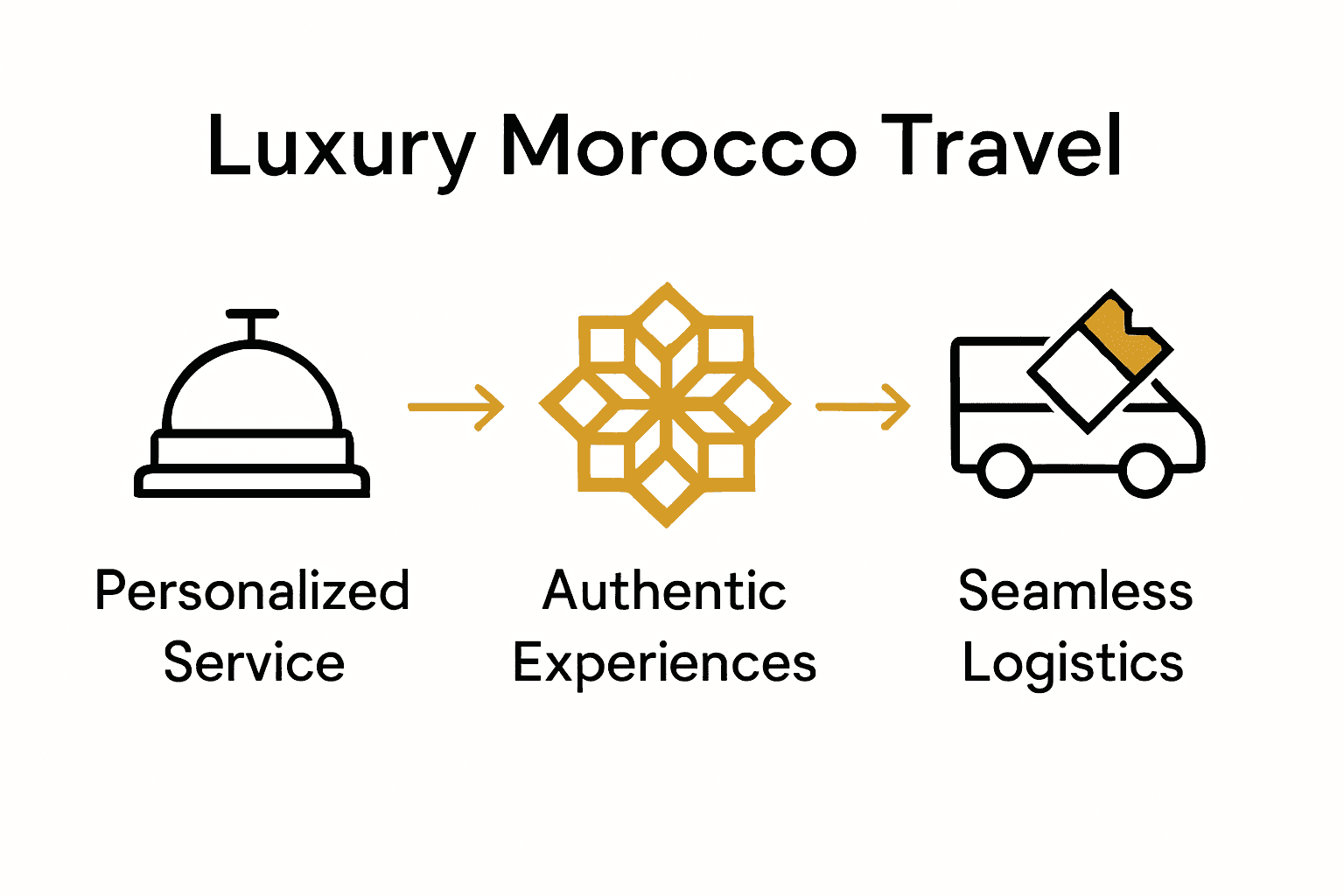 Luxury Morocco Travel

Personalized Service

Authentic Experiences

Seamless Logistics