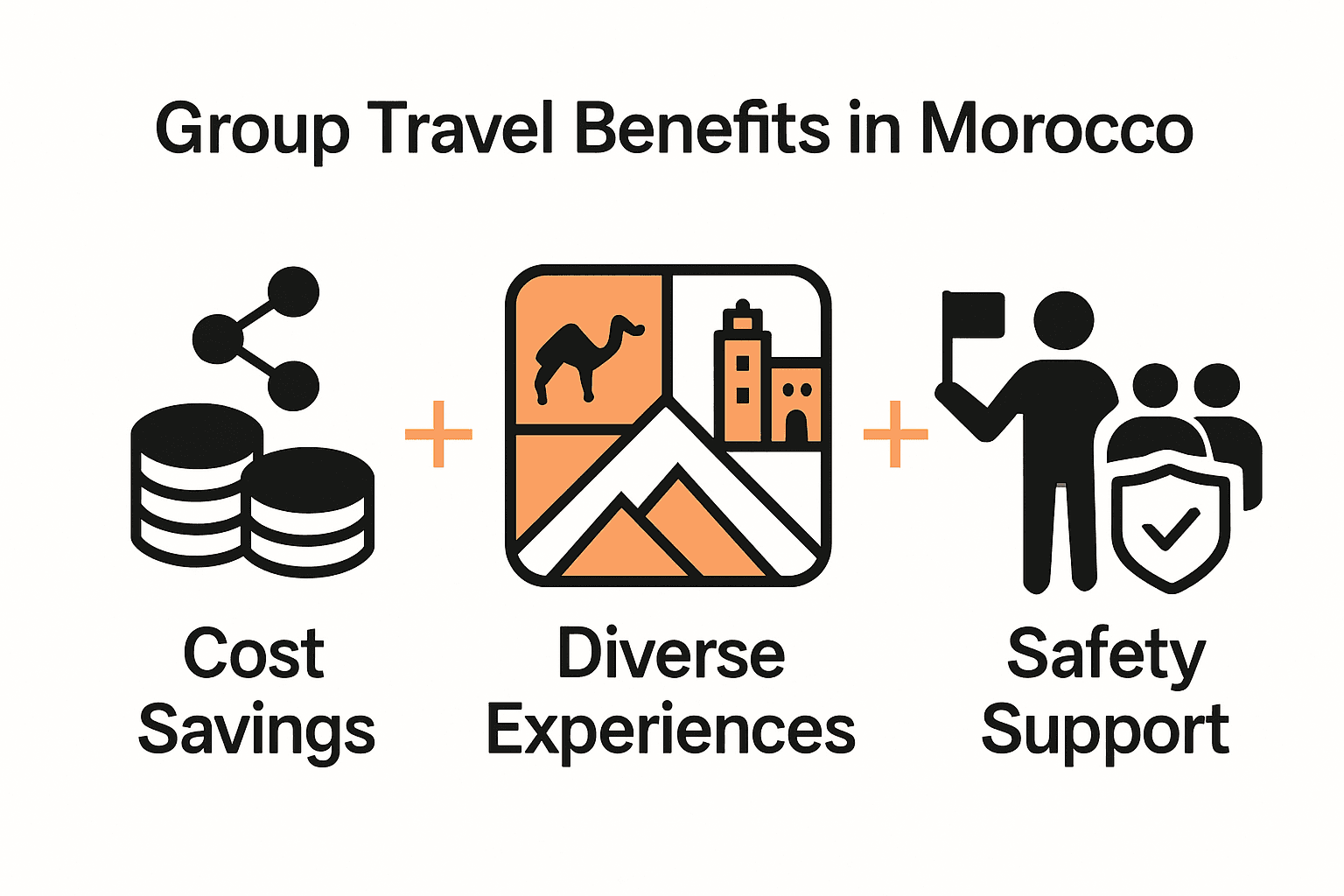 Group Travel Benefits in Morocco

Cost Savings

+

Diverse Experiences

+

Safety Support