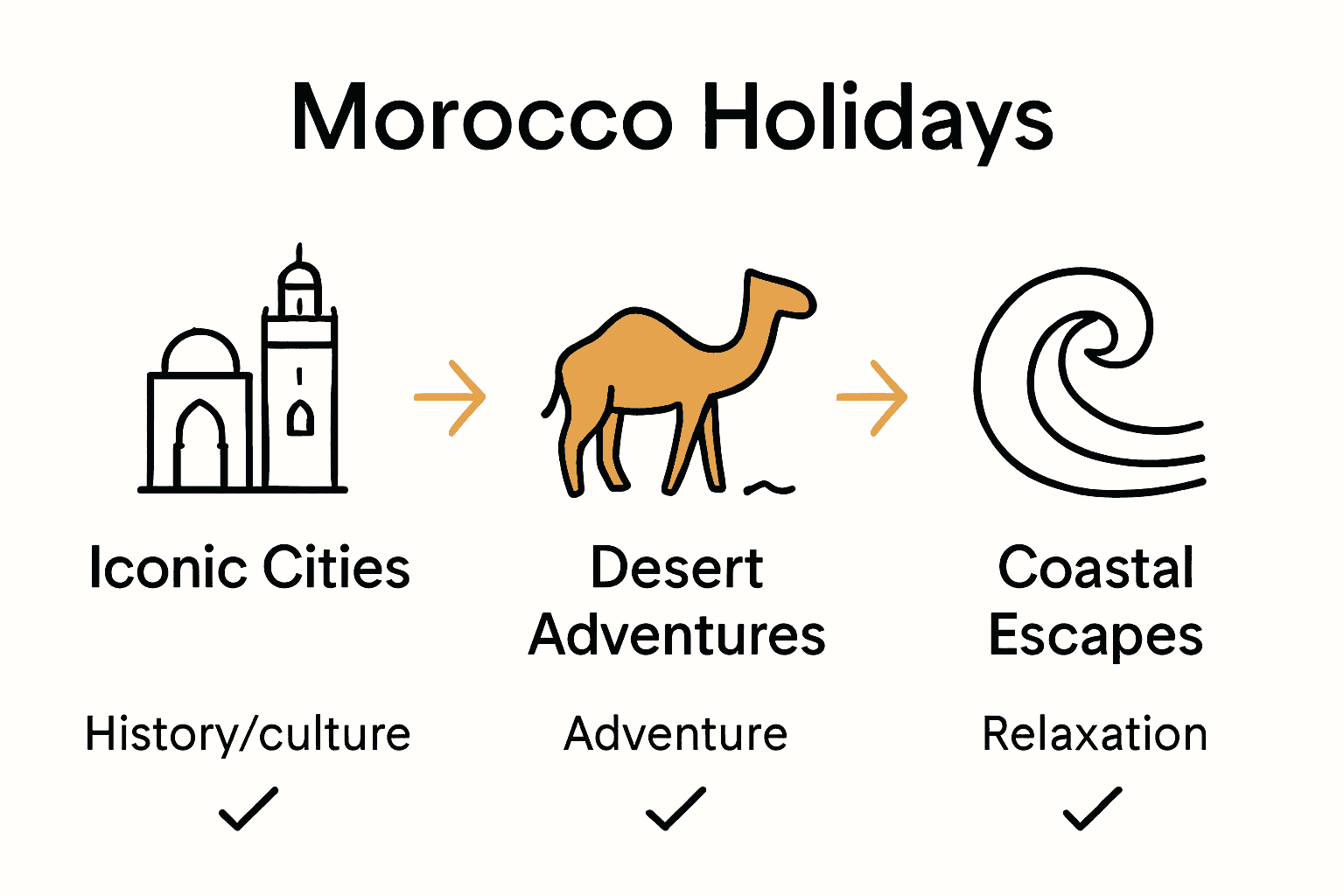 Morocco Holidays

Iconic Cities

History/culture

Desert Adventures

Adventure

Coastal Escapes

Relaxation