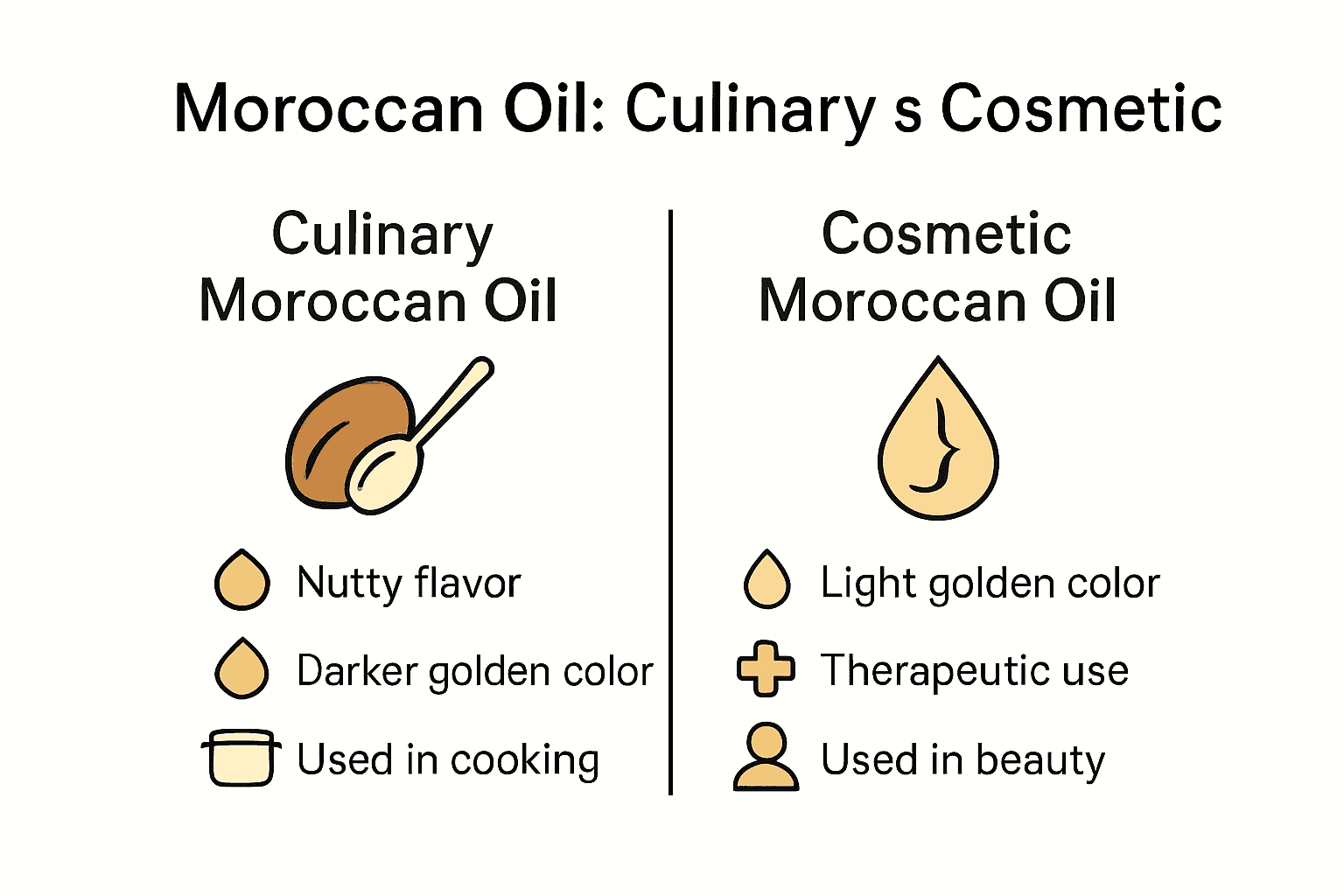 Moroccan Oil: Culinary s Cosmetic

Culinary Moroccan Oil

Nutty flavor

Darker golden color

Used in cooking

Cosmetic Moroccan Oil

Light golden color

Therapeutic use

Used in beauty