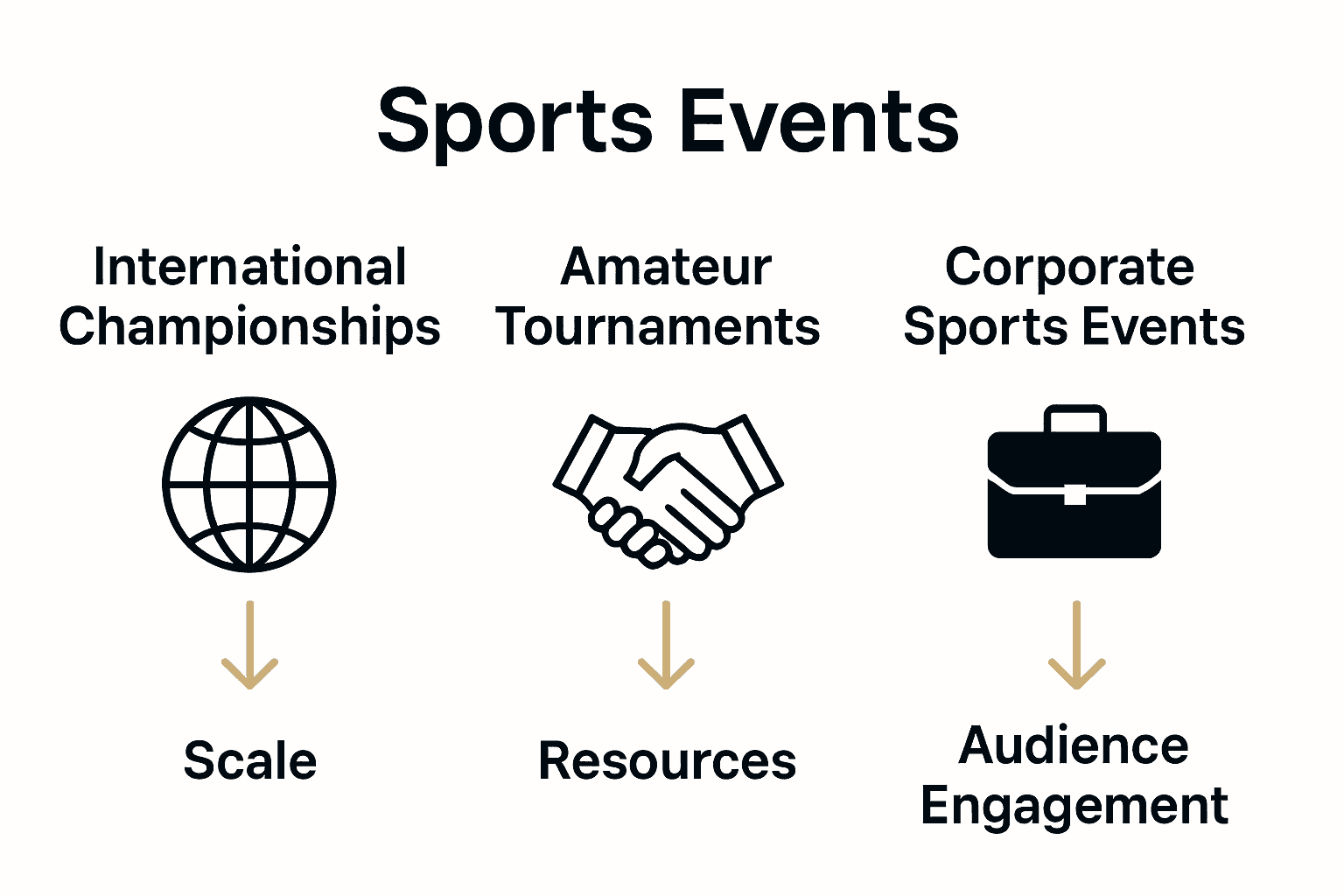 Sports Events

International Championships

Scale

Amateur Tournaments

Resources

Corporate Sports Events

Audience Engagement