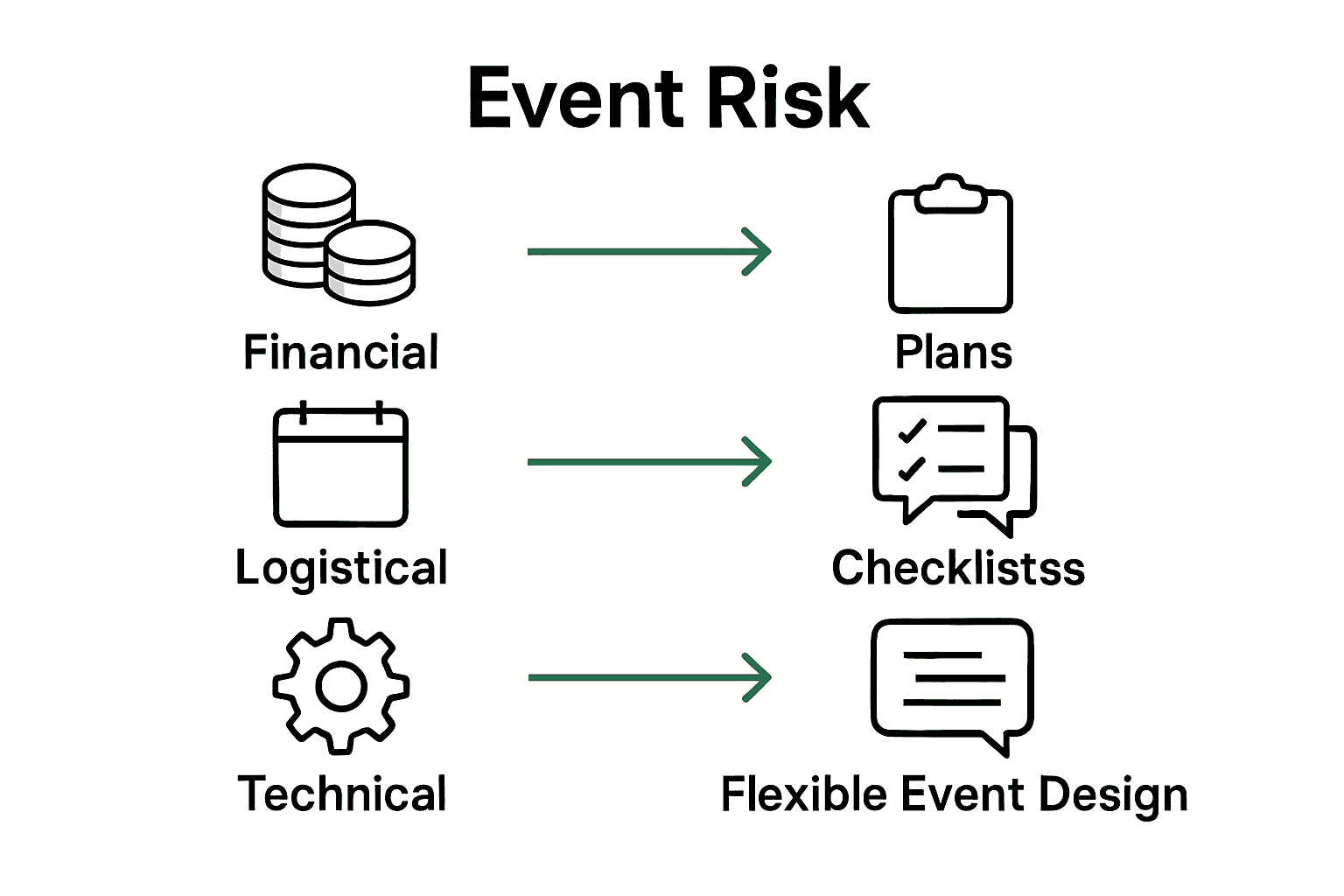 Event Risk

Financial

Plans

Logistical

Checklistss

Technical

Flexible Event Design