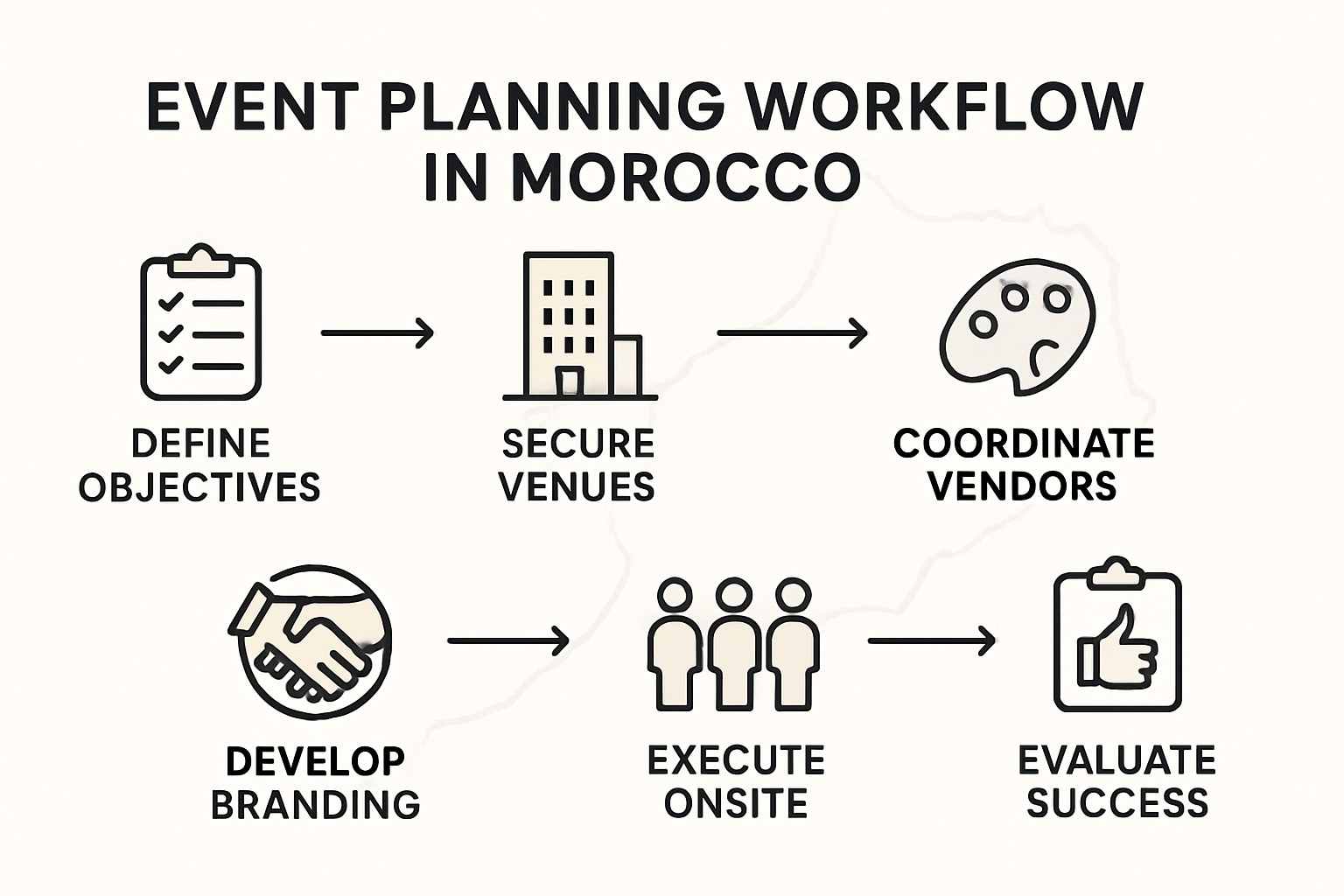 EVENT PLANNING WORKFLOW IN MOROCCO

DEFINE OBJECTIVES

SECURE VENUES

COORDINATE VENDORS

DEVELOP BRANDING

EXECUTE ONSITE

EVALUATE SUCCESS