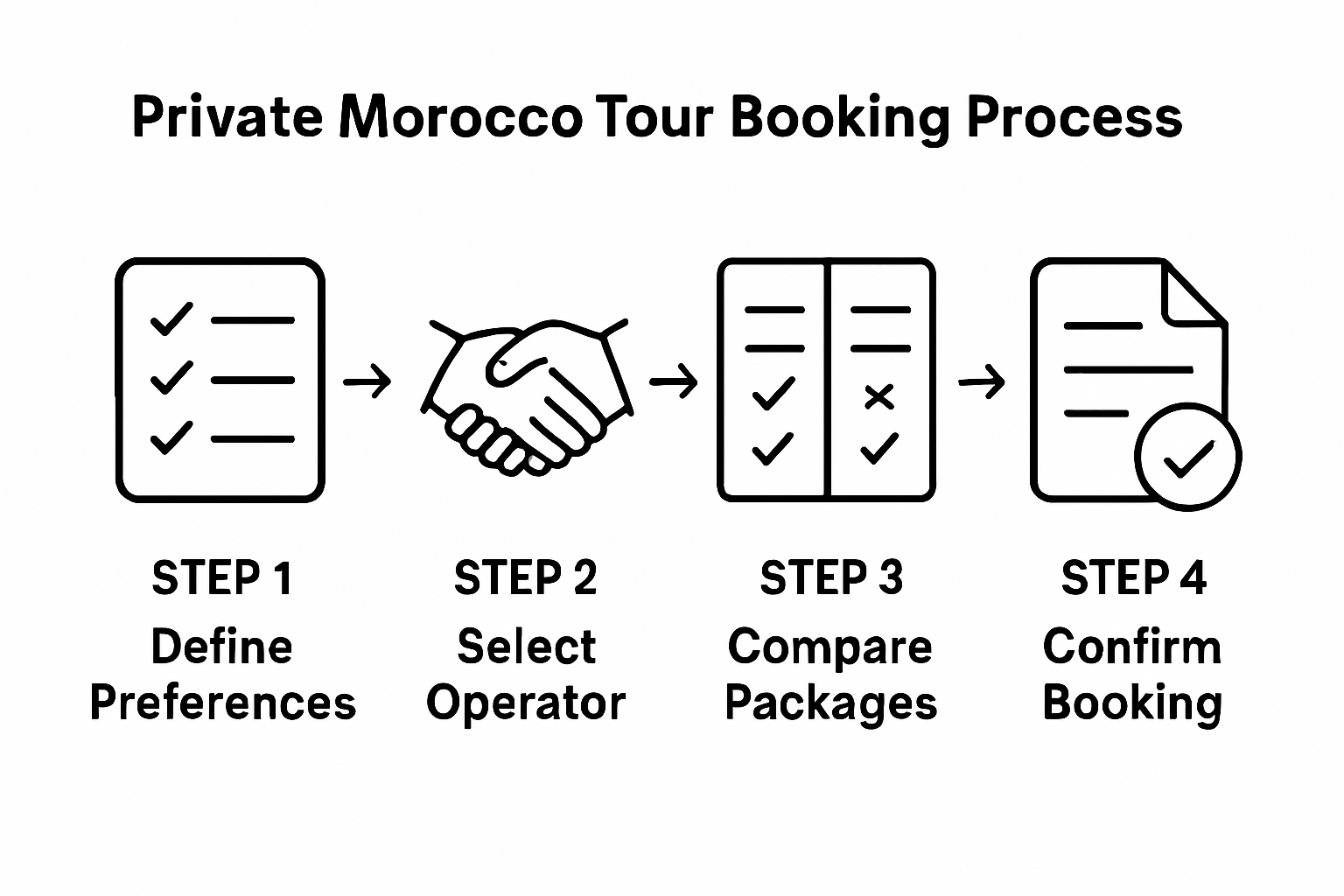 Private Morocco Tour Booking Process

STEP 1
Define Preferences

STEP 2
Select Operator

STEP 3
Compare Packages

STEP 4
Confirm Booking