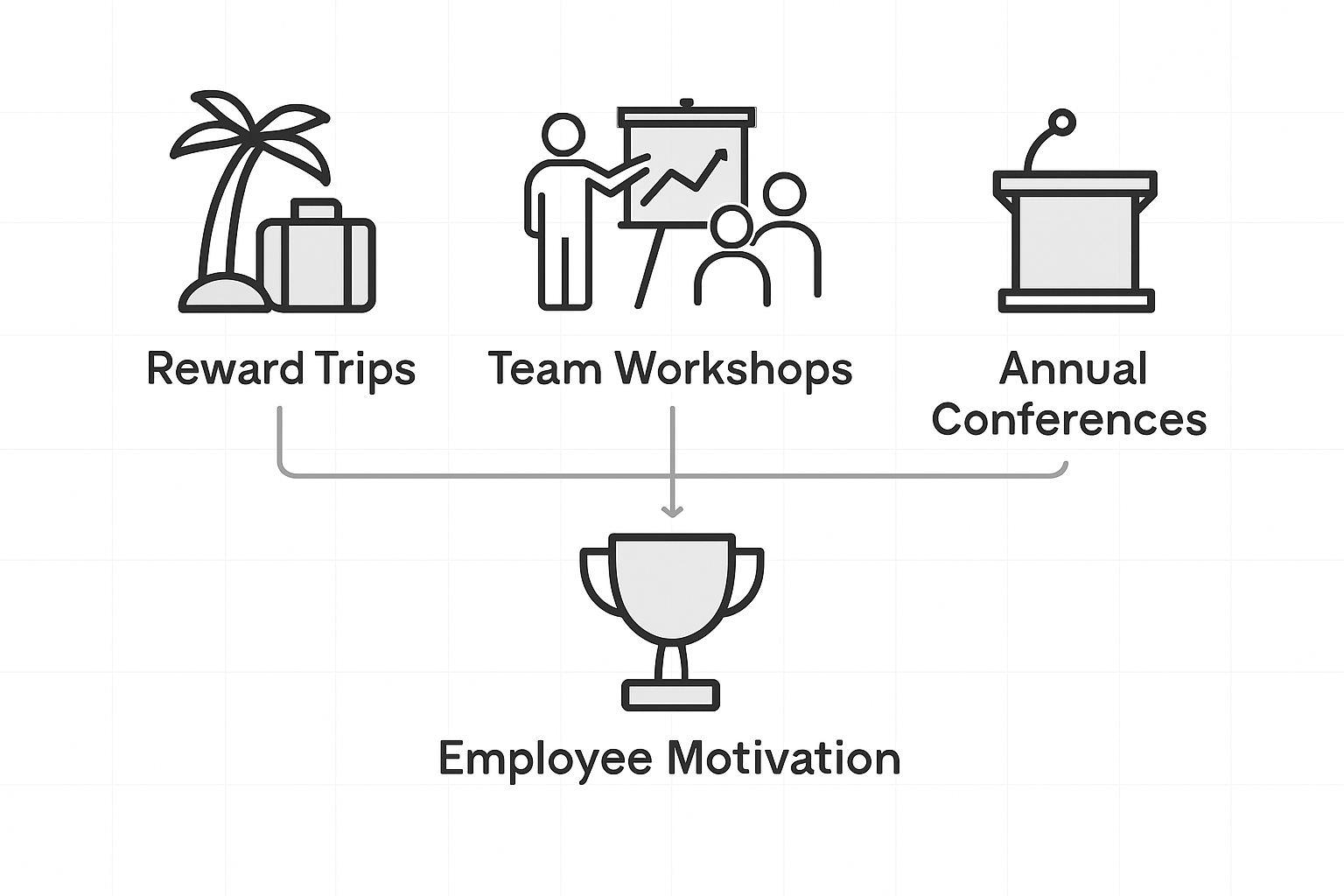 Reward Trips

Team Workshops

Annual Conferences

Employee Motivation