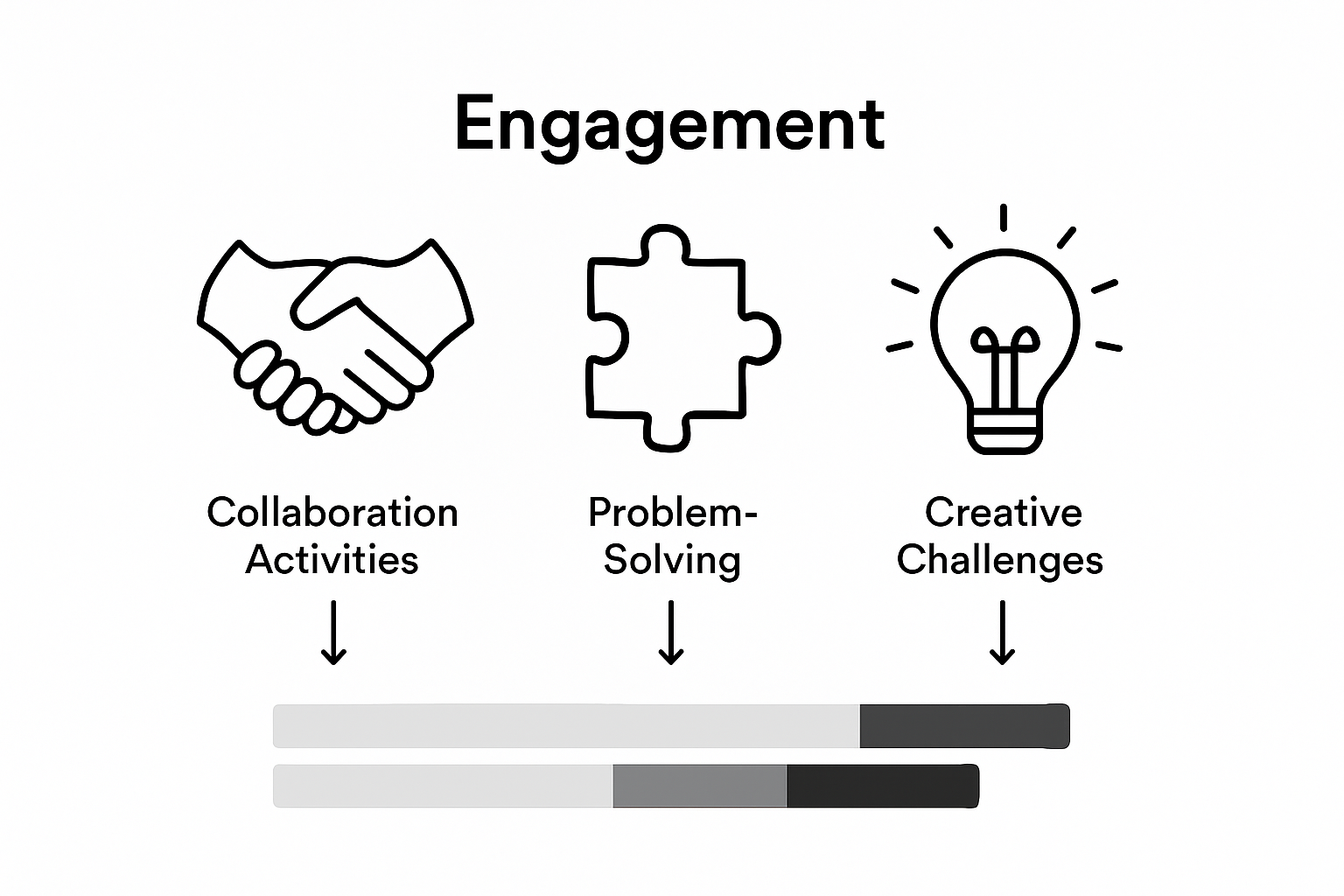 Engagement

Collaboration Activities

Problem-Solving

Creative Challenges