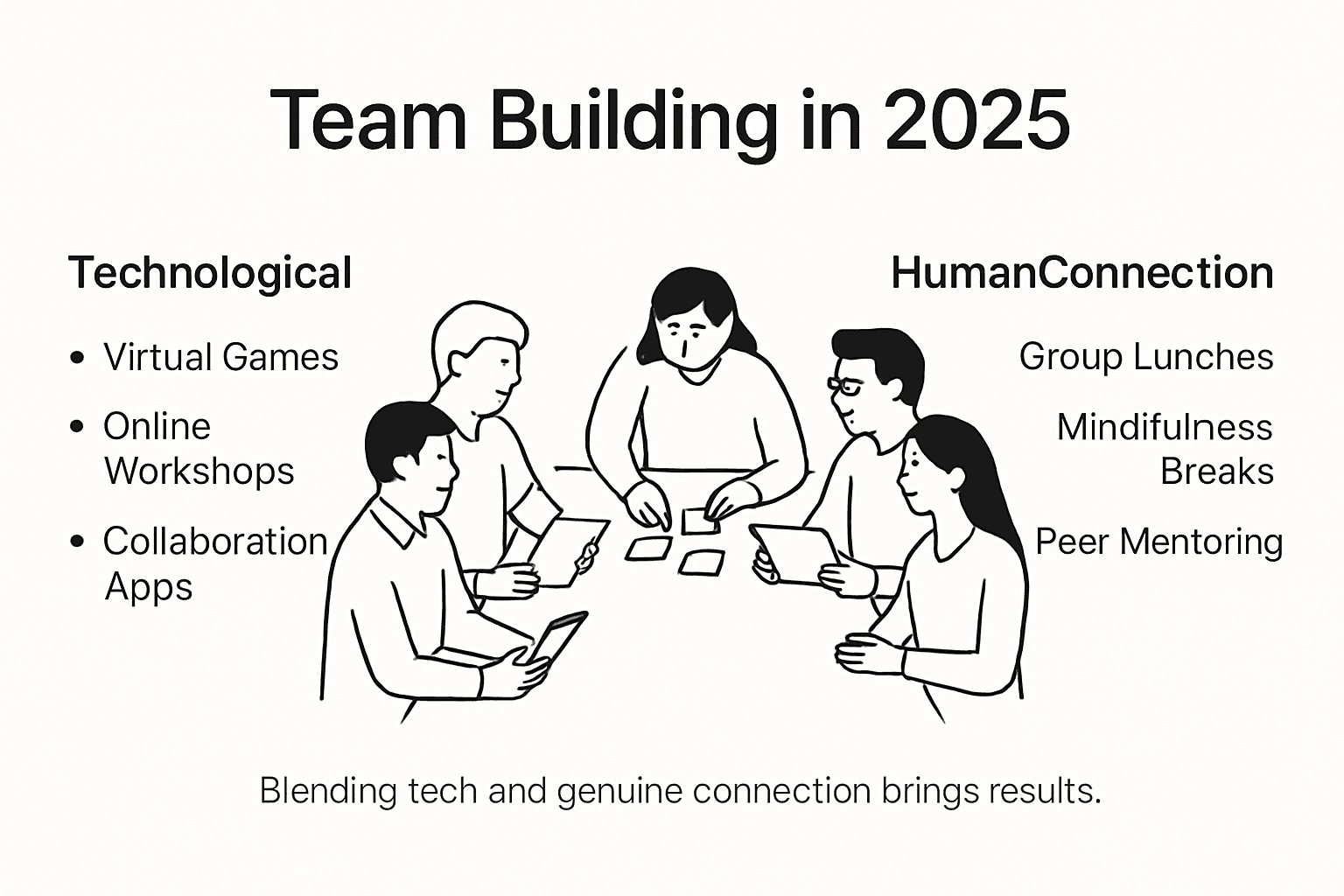 Team Building in 2025

Technological

• Virtual Games

• Online Workshops

• Collaboration Apps

HumanConnection

Group Lunches

Mindifulness Breaks

Peer Mentoring

Blending tech and genuine connection brings results.