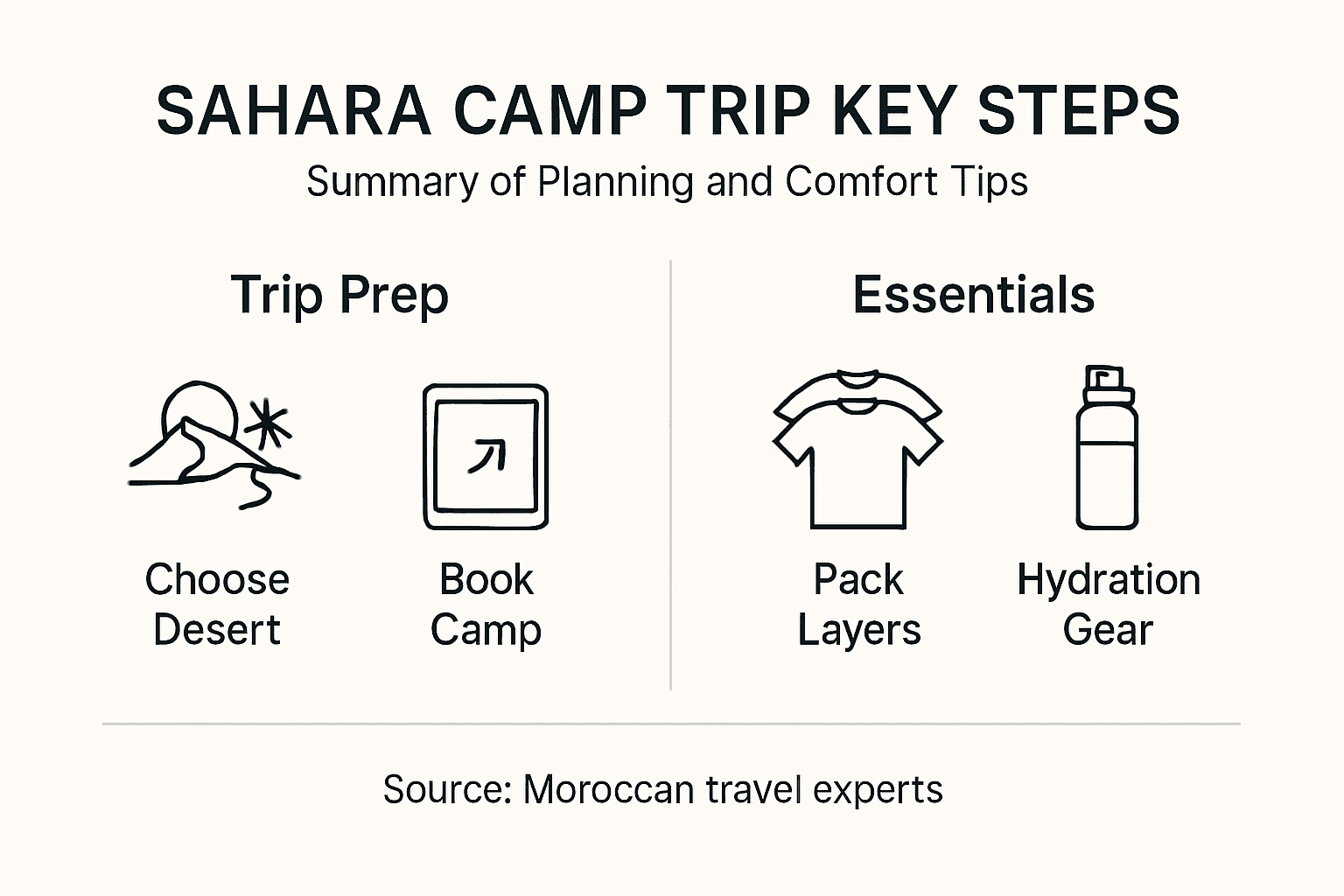 SAHARA CAMP TRIP KEY STEPS
Summary of Planning and Comfort Tips

Trip Prep

Choose Desert

Book Camp

Essentials

Pack Layers

Hydration Gear

Source: Moroccan travel experts