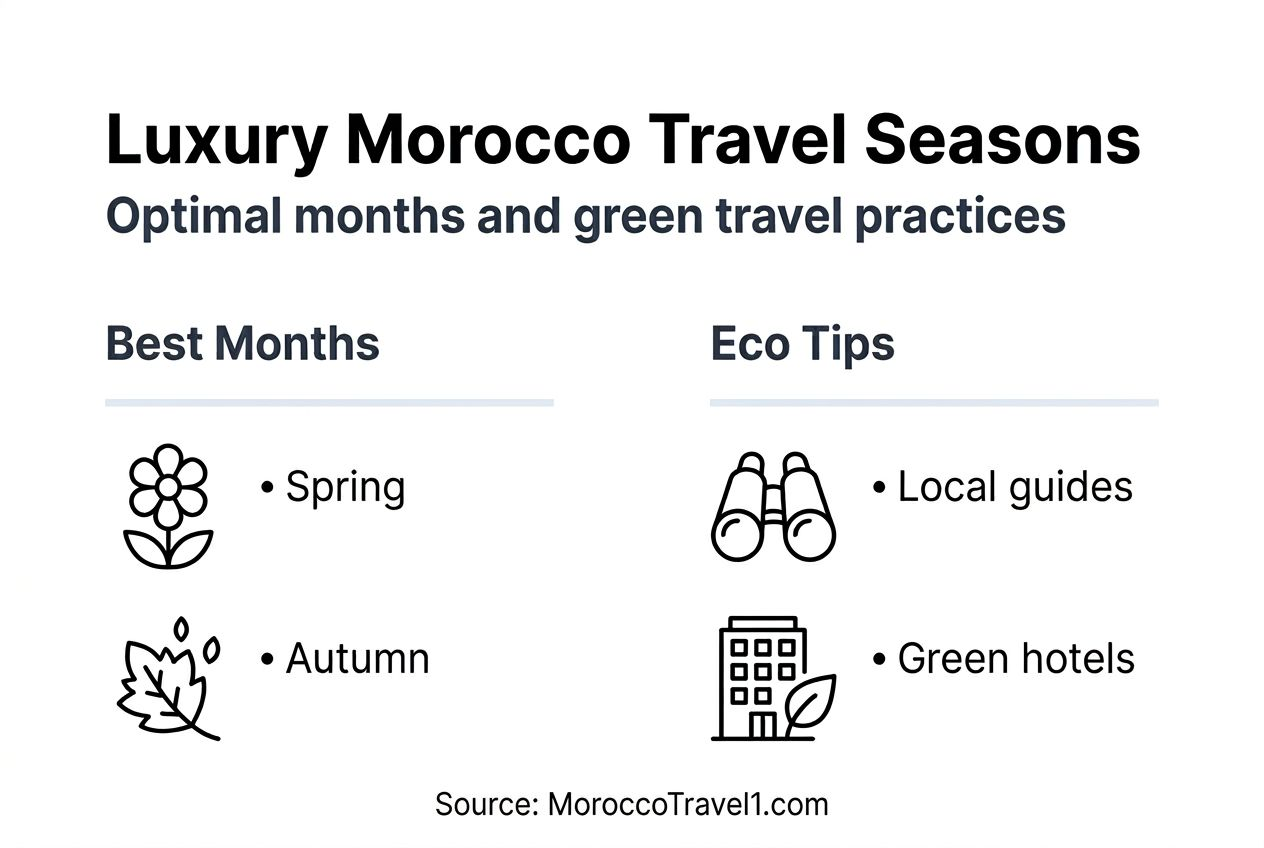 Luxury Morocco Travel Seasons

Optimal months and green travel practices

Best Months

• Spring

• Autumn

Eco Tips

• Local guides

• Green hotels

Source: MoroccoTravel1.com