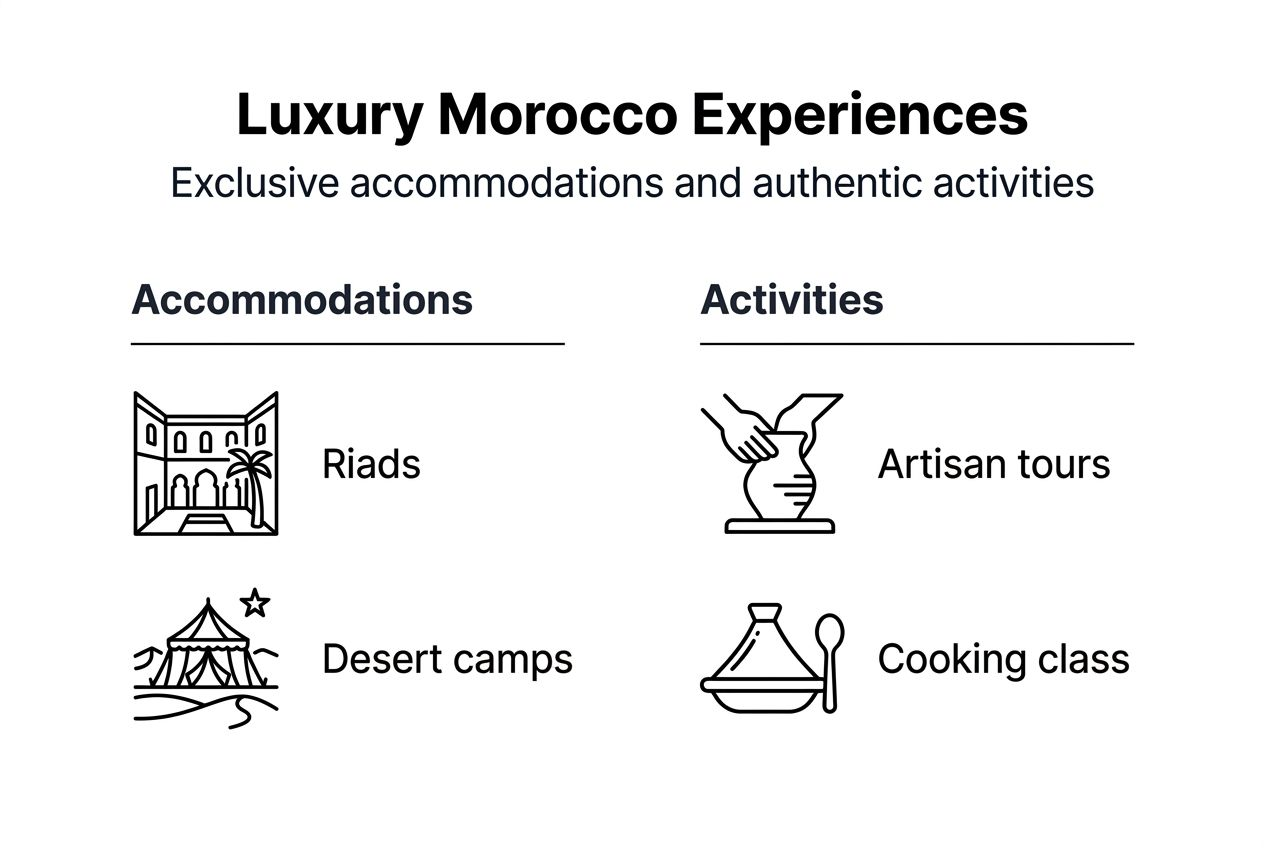 Luxury Morocco Experiences
Exclusive accommodations and authentic activities

Accommodations

Riads

Desert camps

Activities

Artisan tours

Cooking class