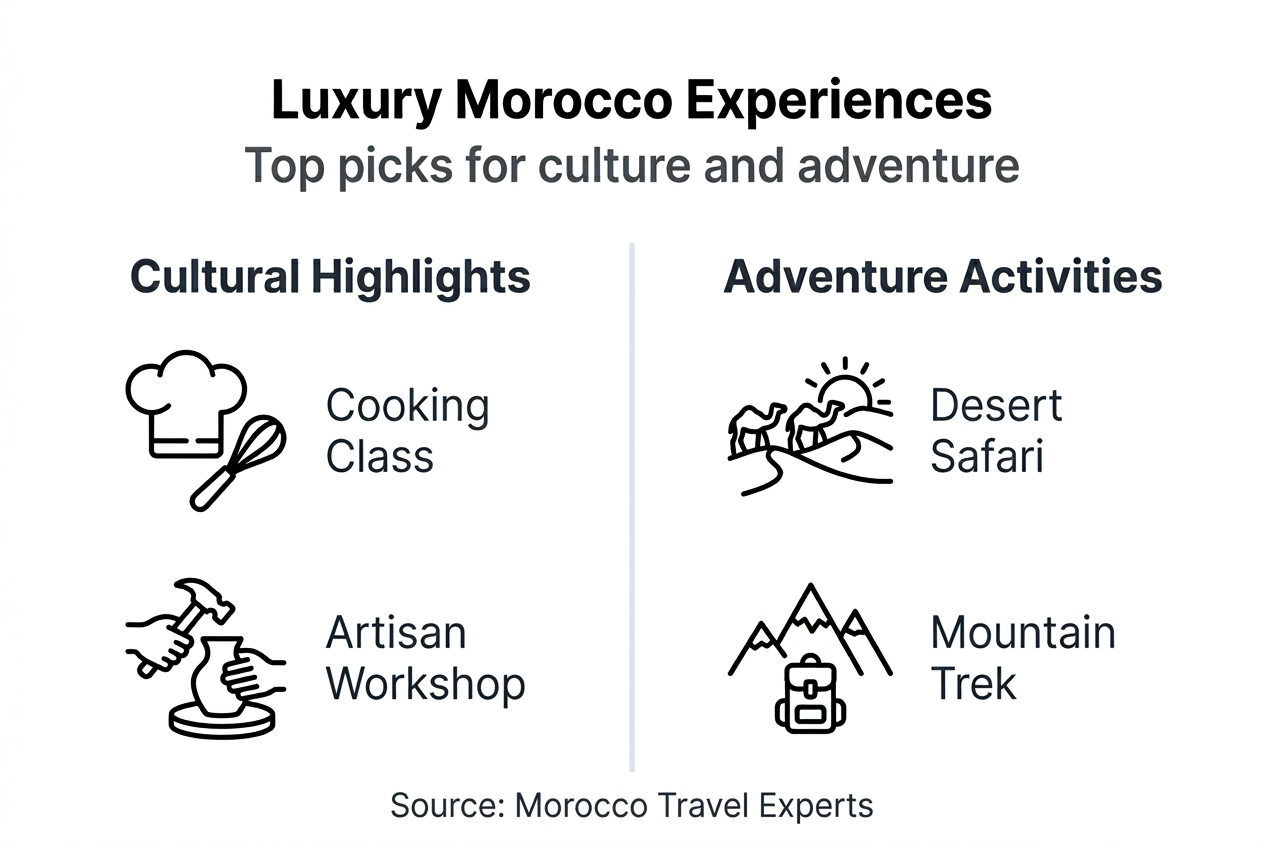 Luxury Morocco Experiences
Top picks for culture and adventure

Cultural Highlights

Cooking Class

Artisan Workshop

Adventure Activities

Desert Safari

Mountain Trek

Source: Morocco Travel Experts