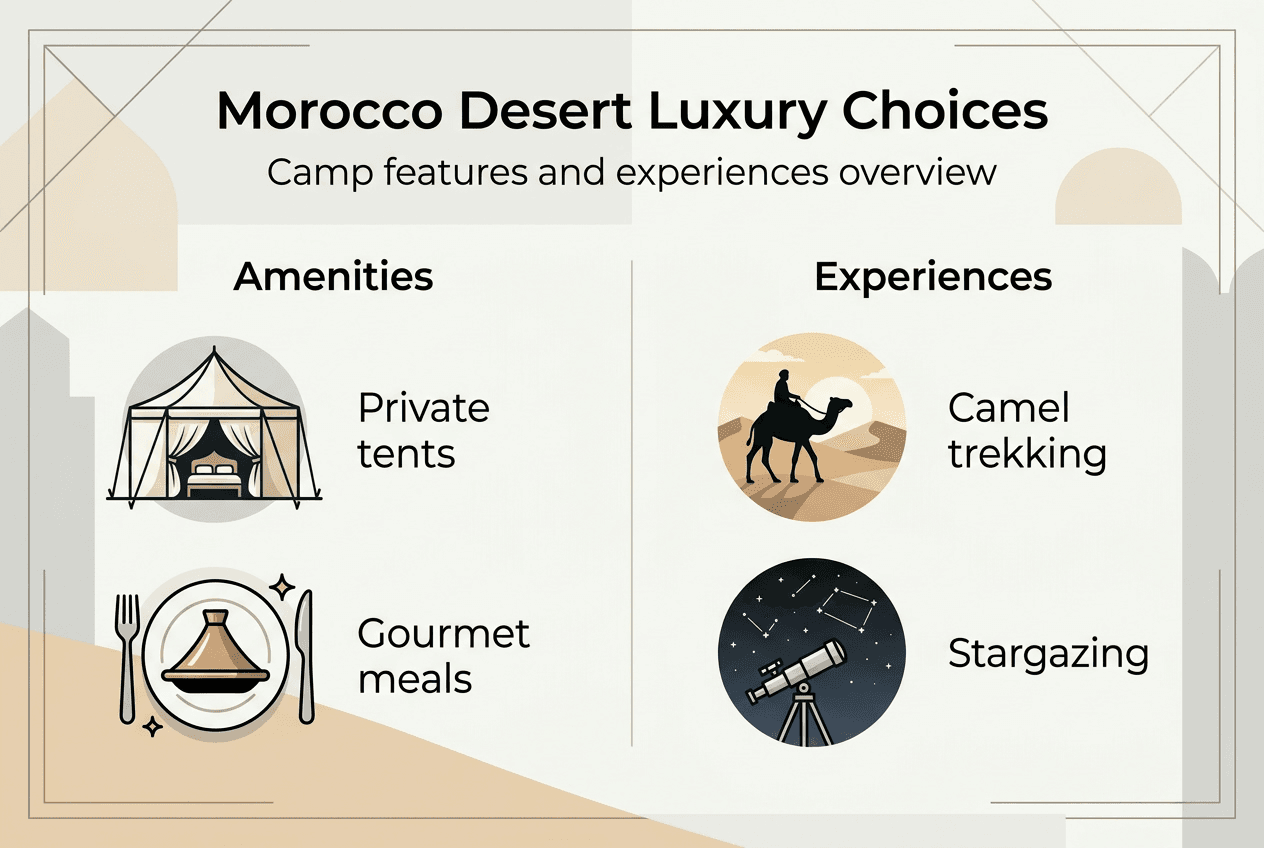 Morocco Desert Luxury Choices
Camp features and experiences overview

Amenities

Private tents

Gourmet meals

Experiences

Camel trekking

Stargazing