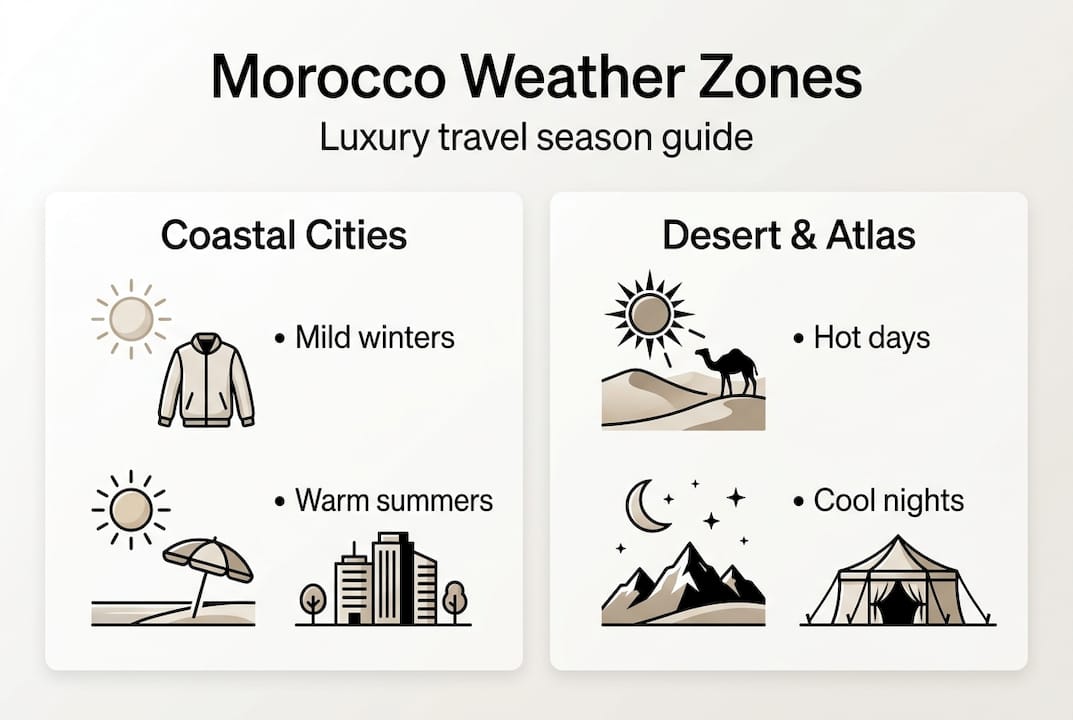 Morocco Weather Zones

Luxury travel season guide

Coastal Cities

• Mild winters

• Warm summers

Desert & Atlas

• Hot days

• Cool nights