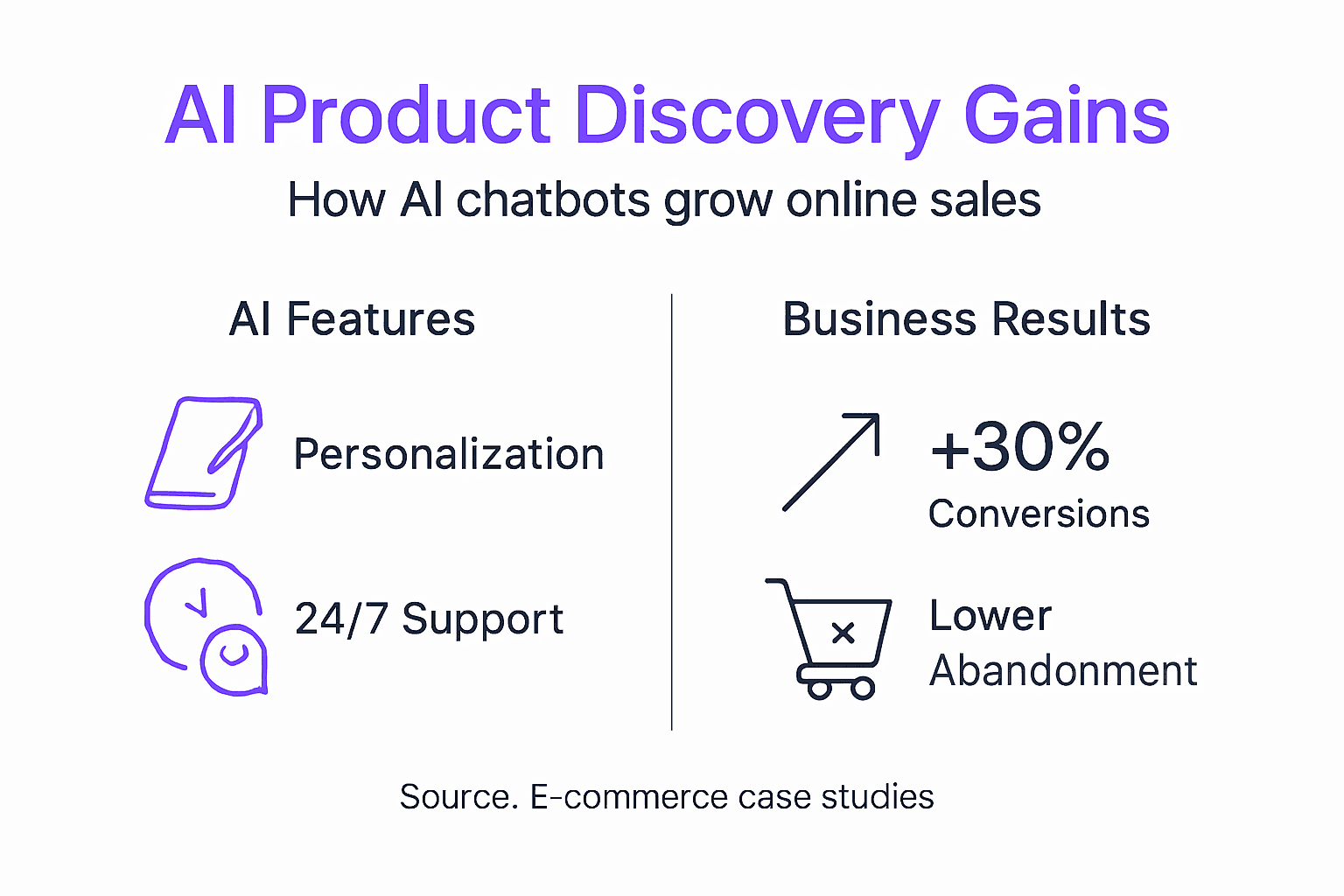 AI Product Discovery Gains

How AI chatbots grow online sales

AI Features

Personalization

24/7 Support

Business Results

+30%
Conversions

Lower
Abandonment

Source. E-commerce case studies