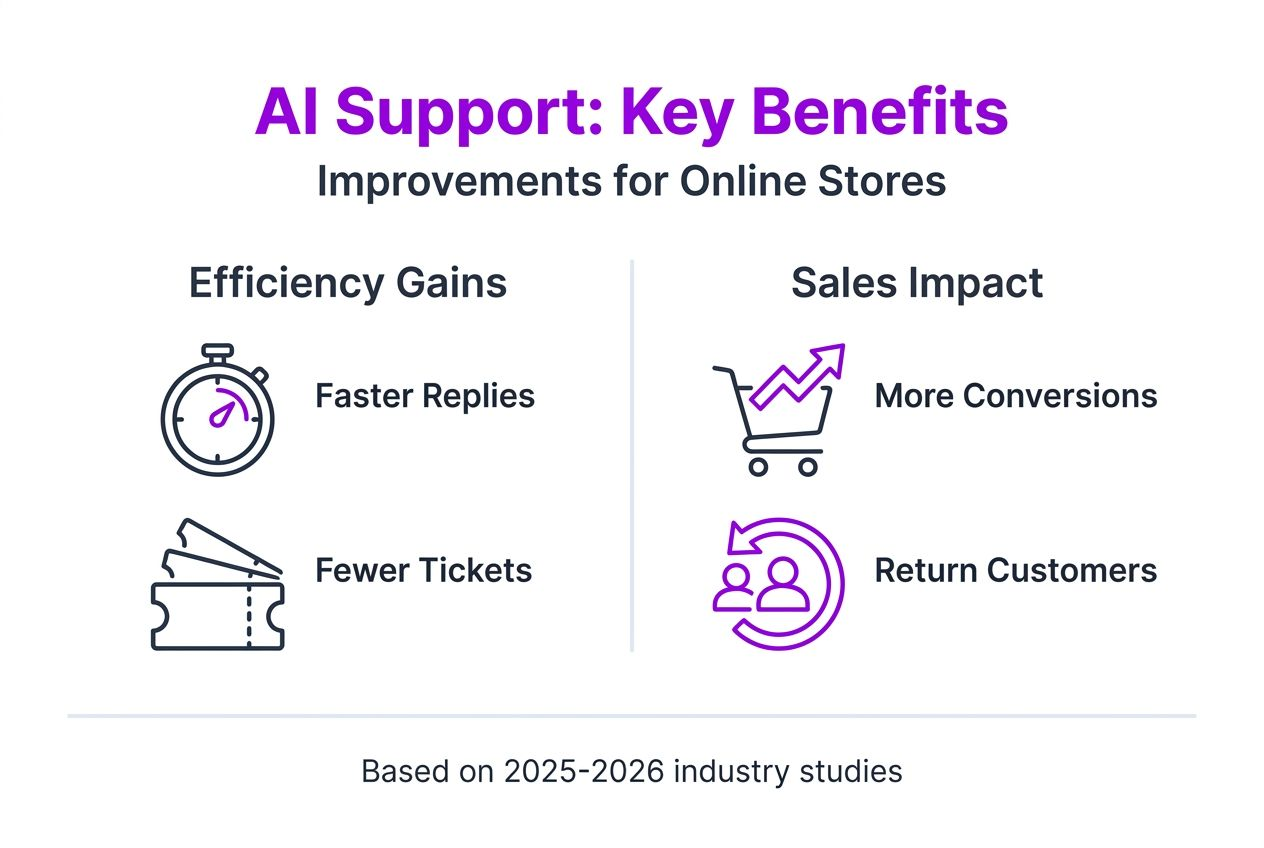 AI Support: Key Benefits
Improvements for Online Stores

Efficiency Gains

Faster Replies

Fewer Tickets

Sales Impact

More Conversions

Return Customers

Based on 2025-2026 industry studies