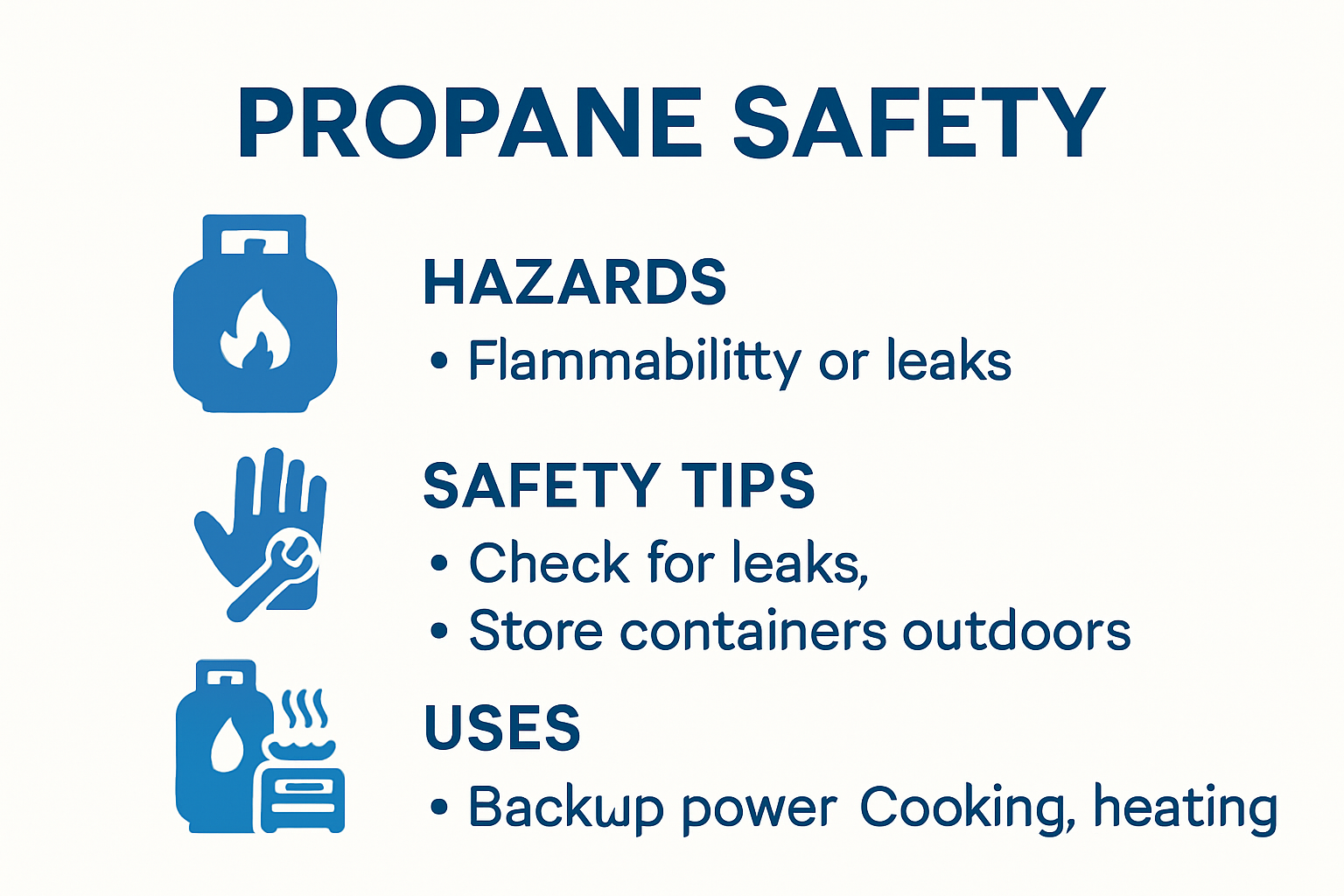 PROPANE SAFETY

HAZARDS
• Flammabilitty or leaks

SAFETY TIPS
• Check for leaks,
• Store containers outdoors

USES
• Backup power Cooking, heating