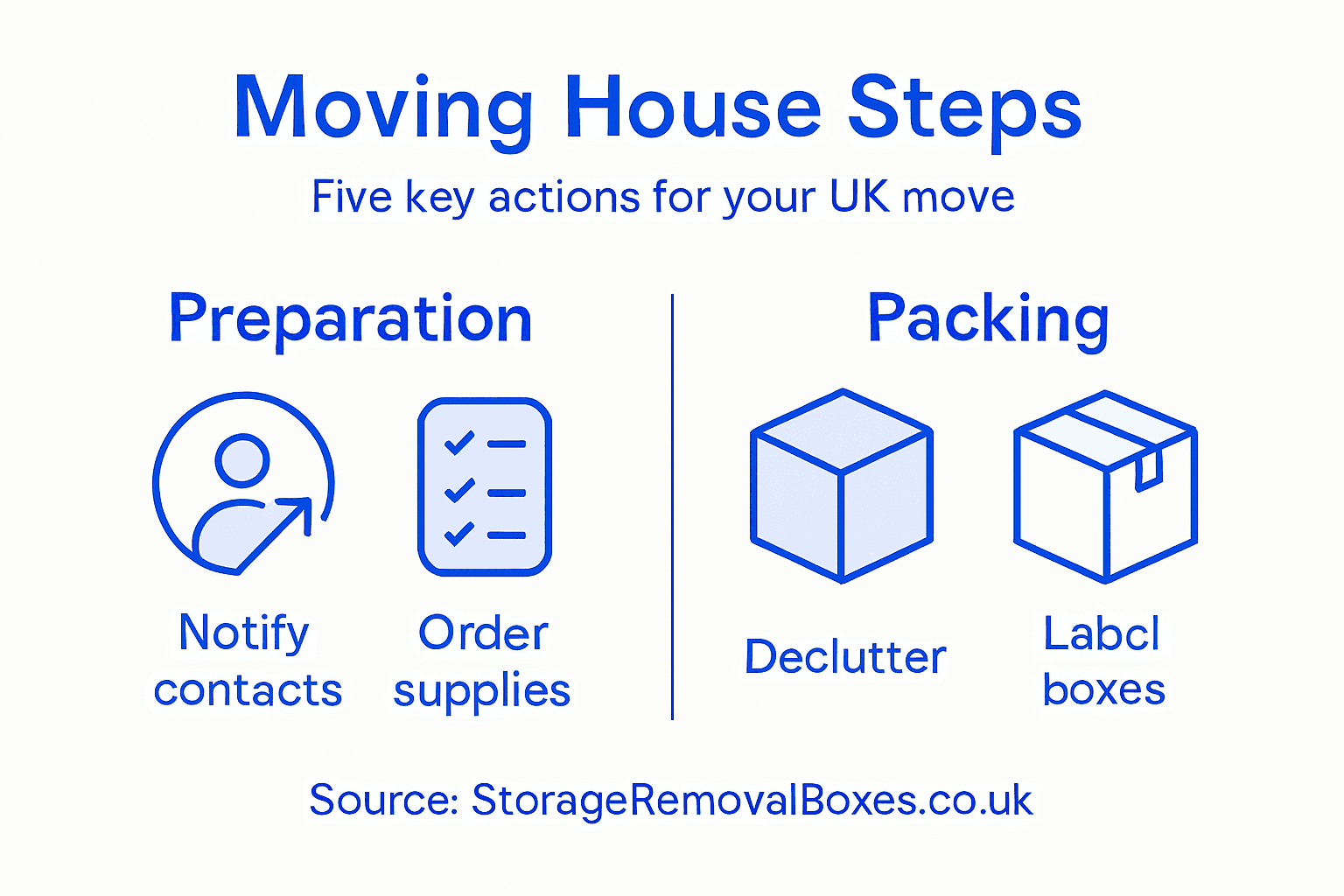 Moving House Steps

Five key actions for your UK move

Preparation

Notify contacts

Order supplies

Packing

Declutter

Labcl boxes

Source: StorageRemovalBoxes.co.uk