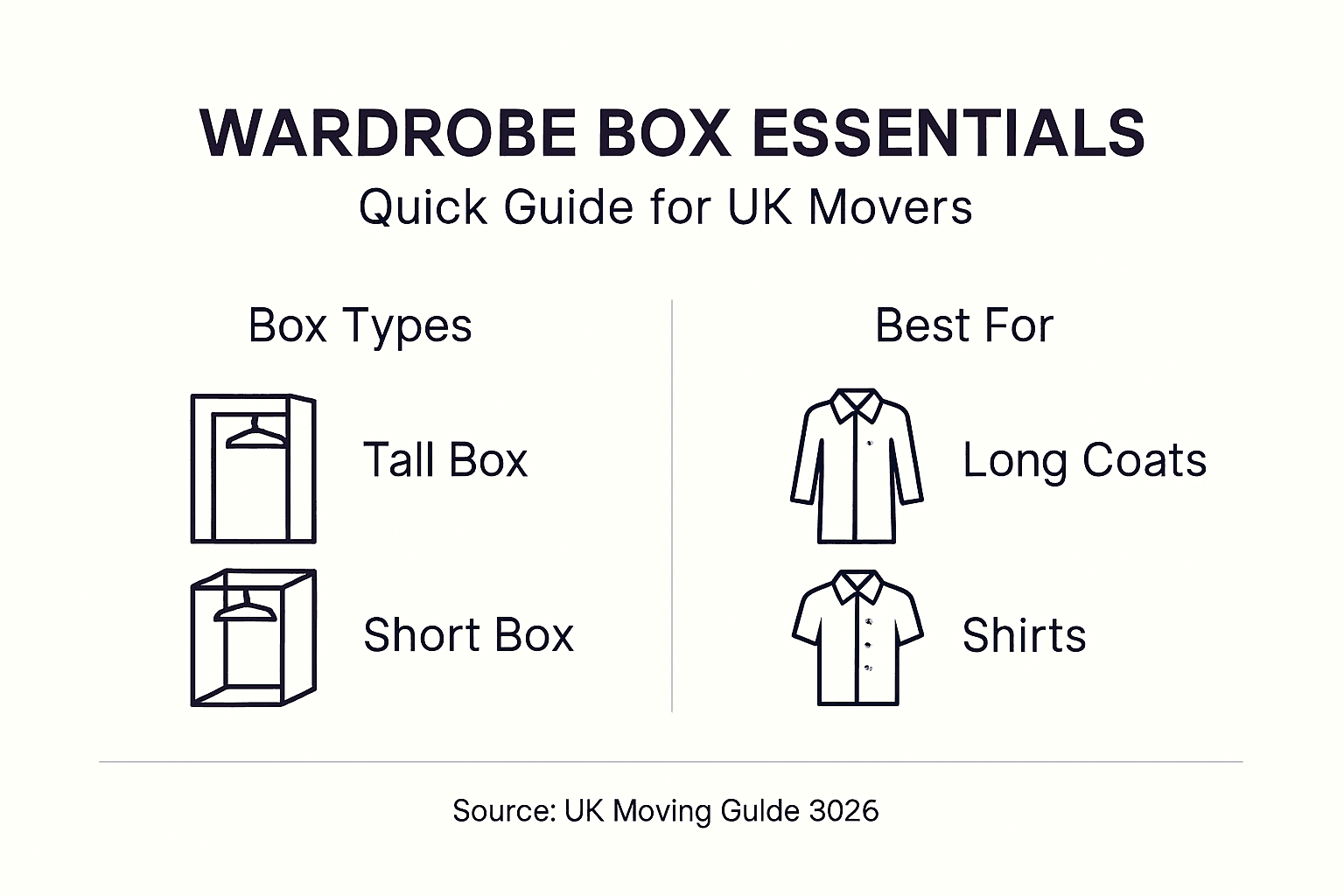 WARDROBE BOX ESSENTIALS
Quick Guide for UK Movers

Box Types

Tall Box

Short Box

Best For

Long Coats

Shirts

Source: UK Moving Gulde 3026