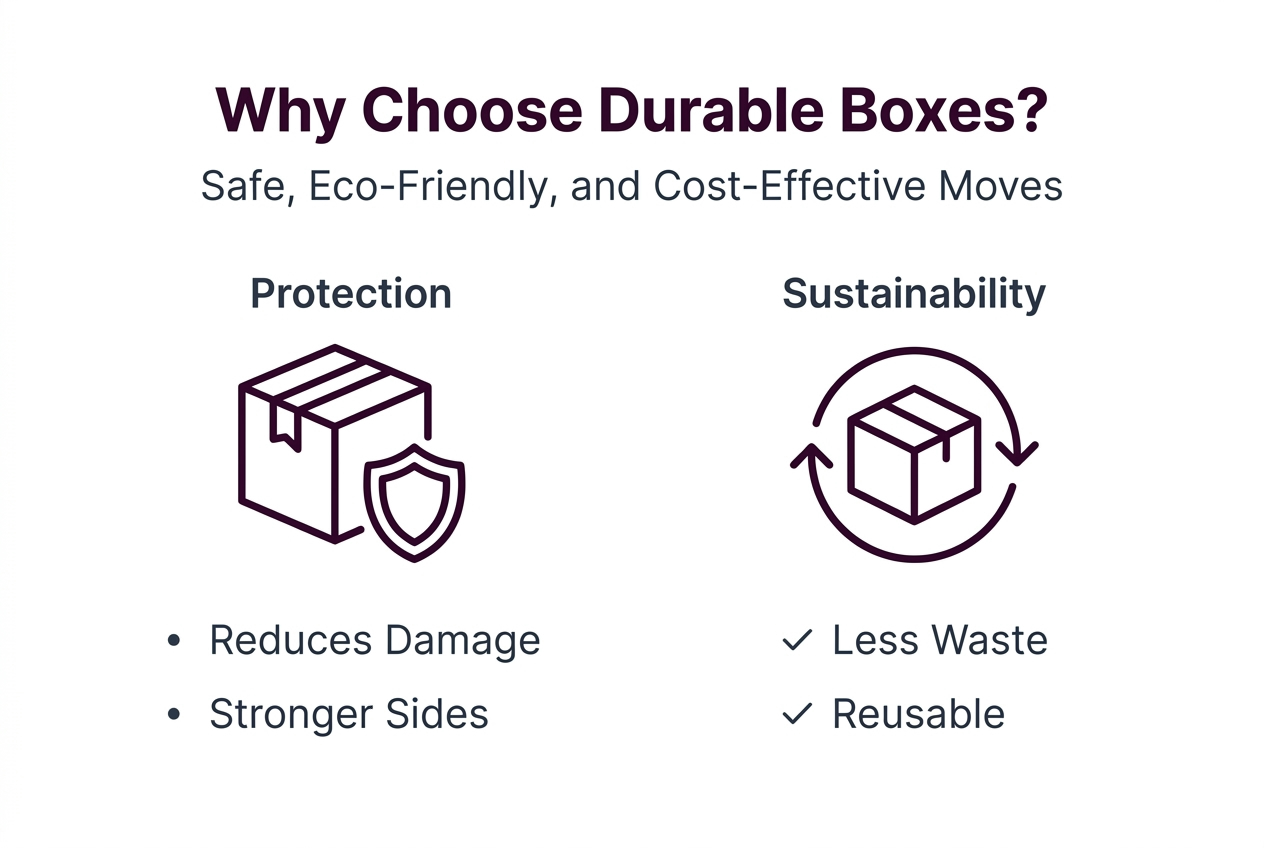 Why Choose Durable Boxes?
Safe, Eco-Friendly, and Cost-Effective Moves

Protection

• Reduces Damage
• Stronger Sides

Sustainability

✓ Less Waste
✓ Reusable