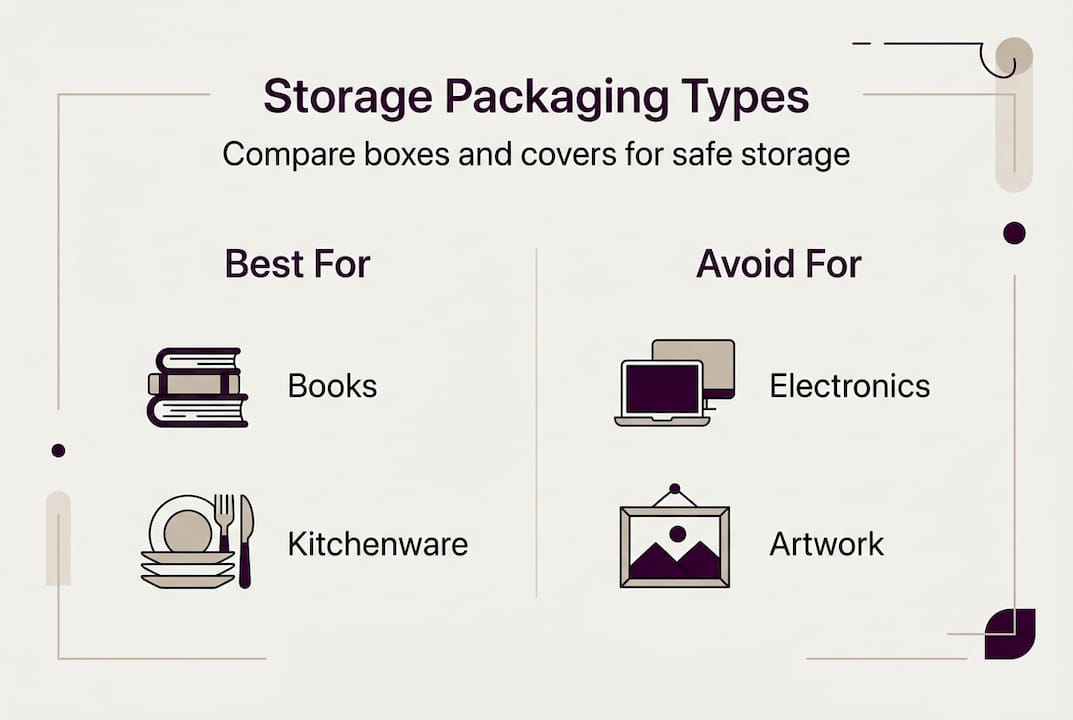 Storage Packaging Types

Compare boxes and covers for safe storage

Best For

Books

Kitchenware

Avoid For

Electronics

Artwork