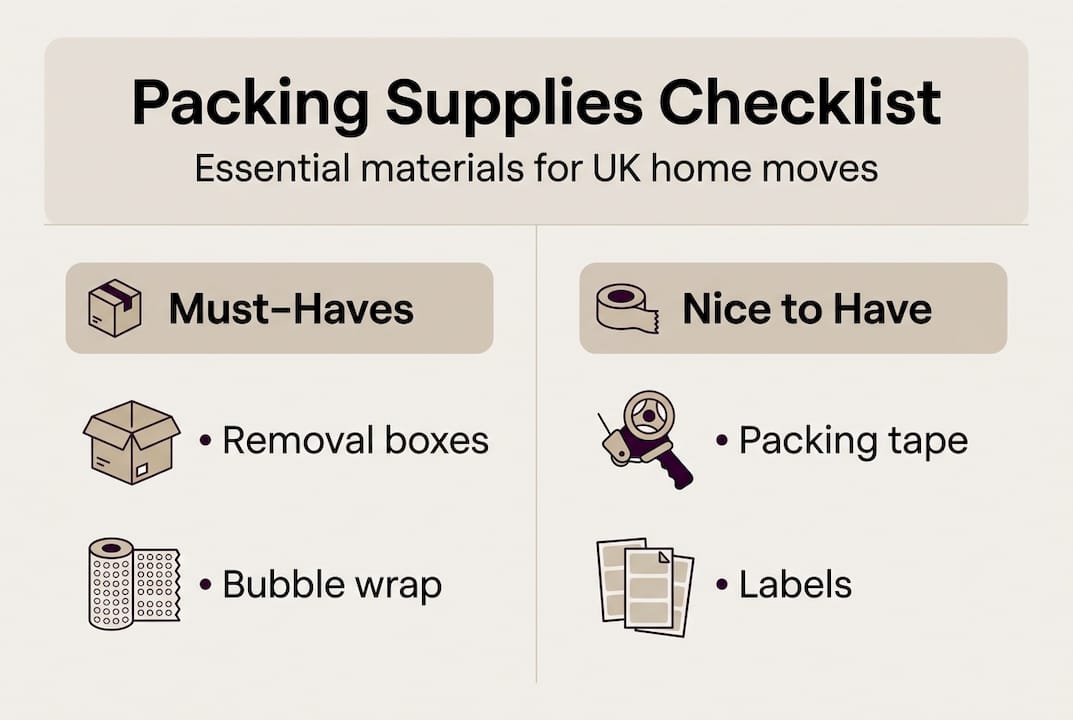 Packing Supplies Checklist

Essential materials for UK home moves

Must-Haves

• Removal boxes

• Bubble wrap

Nice to Have

• Packing tape

• Labels