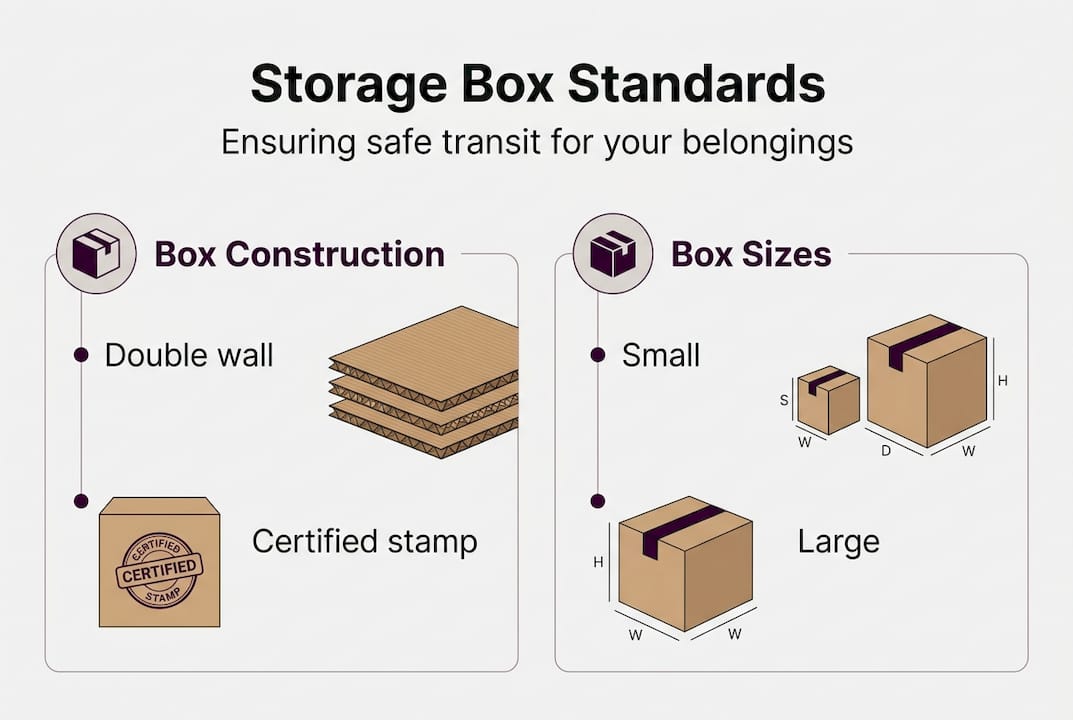 Storage Box Standards

Ensuring safe transit for your belongings

Box Construction

Double wall

CERTIFIED
CERTIFIED
STAMP

Certified stamp

Box Sizes

Small

S
W

H
D
W

H
W
W

Large