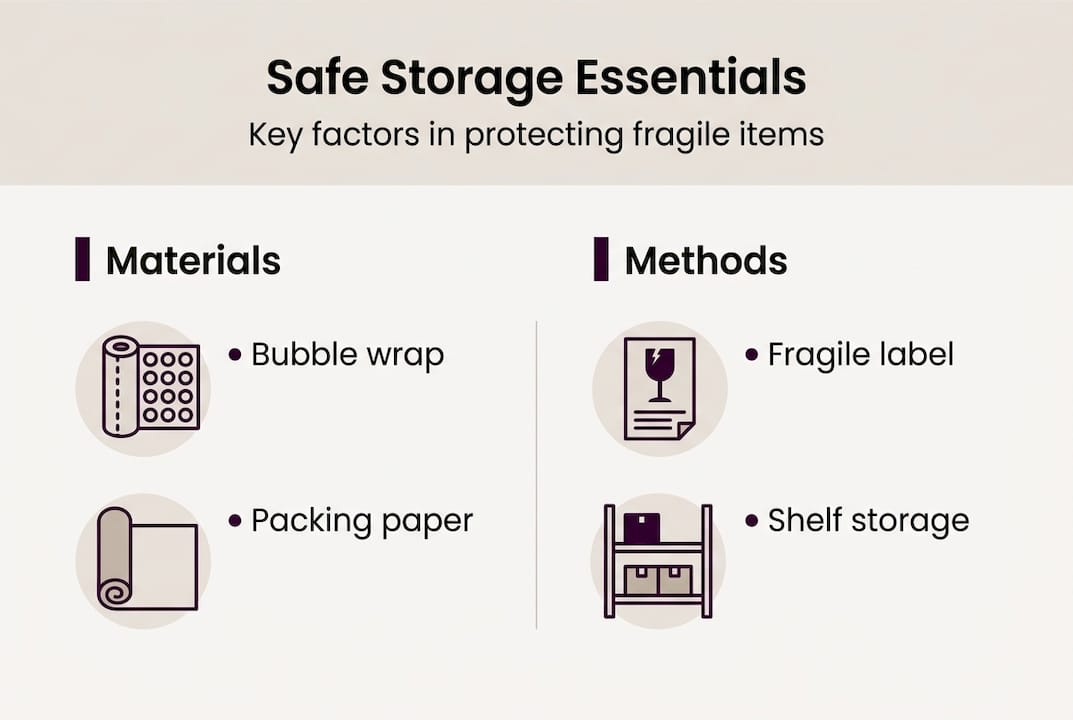 Safe Storage Essentials

Key factors in protecting fragile items

Materials

• Bubble wrap

• Packing paper

Methods

• Fragile label

• Shelf storage