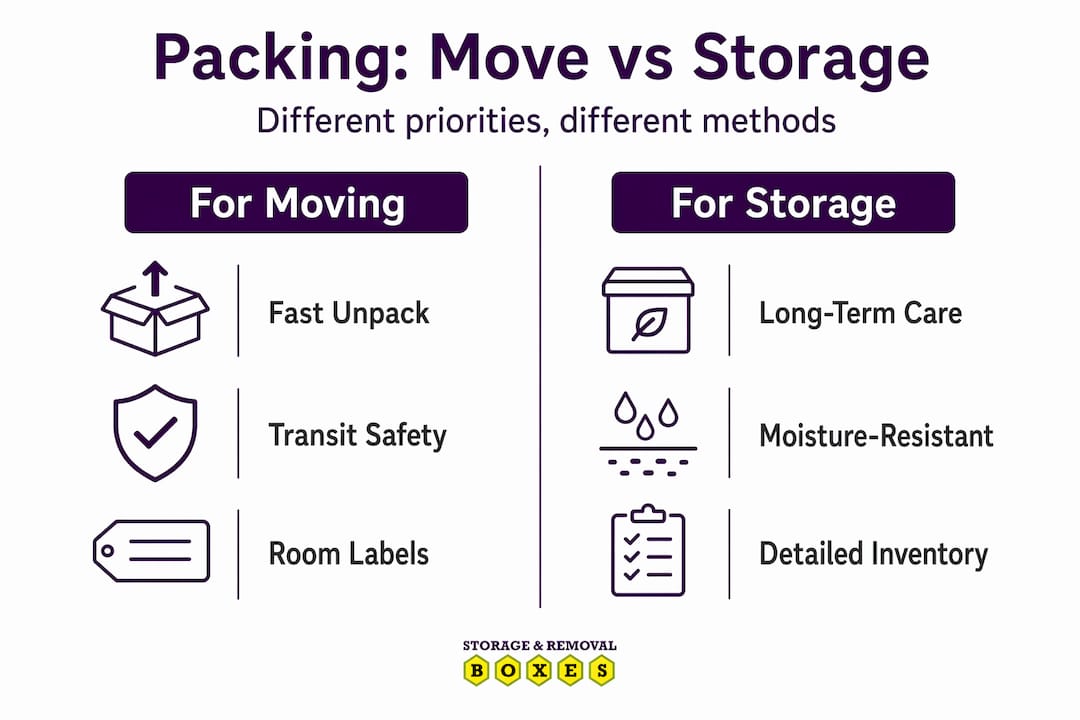 Packing: Move vs Storage

Different priorities, different methods

For Moving

Fast Unpack

Transit Safety

Room Labels

For Storage

Long-Term Care

Moisture-Resistant

Detailed Inventory

STORAGE & REMOVAL
BOXES