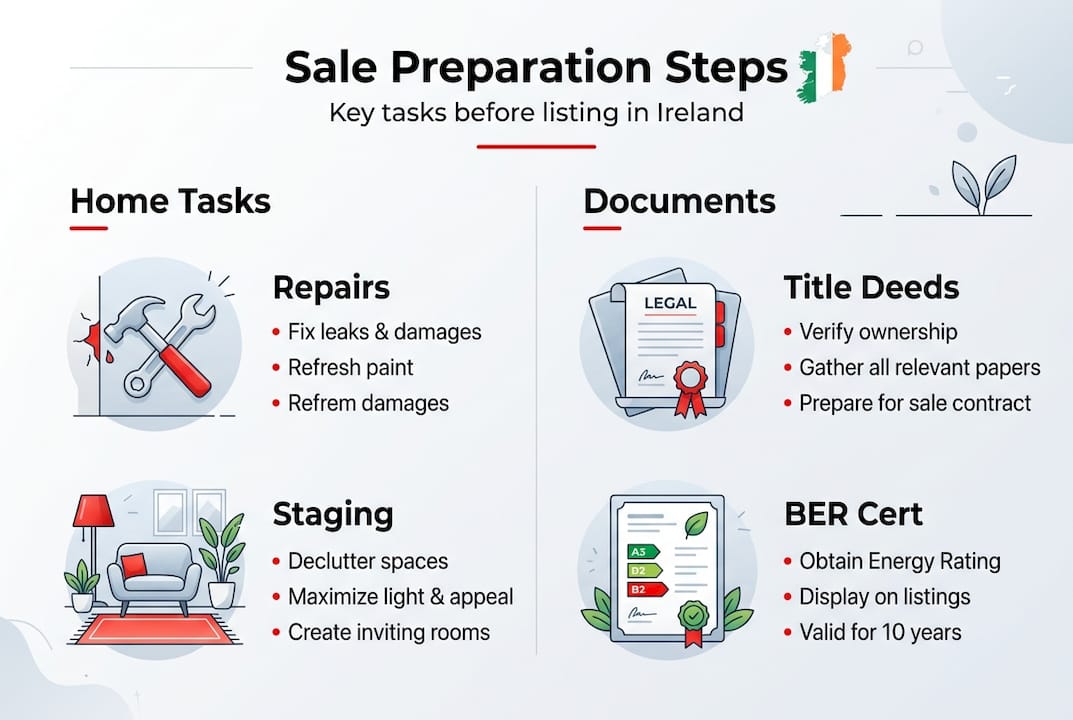 Sale Preparation Steps

Key tasks before listing in Ireland

Home Tasks

Repairs
• Fix leaks & damages
• Refresh paint
• Refrem damages

Staging
• Declutter spaces
• Maximize light & appeal
• Create inviting rooms

Documents

LEGAL

Title Deeds
• Verify ownership
• Gather all relevant papers
• Prepare for sale contract

A3
B2
B2

BER Cert
• Obtain Energy Rating
• Display on listings
• Valid for 10 years