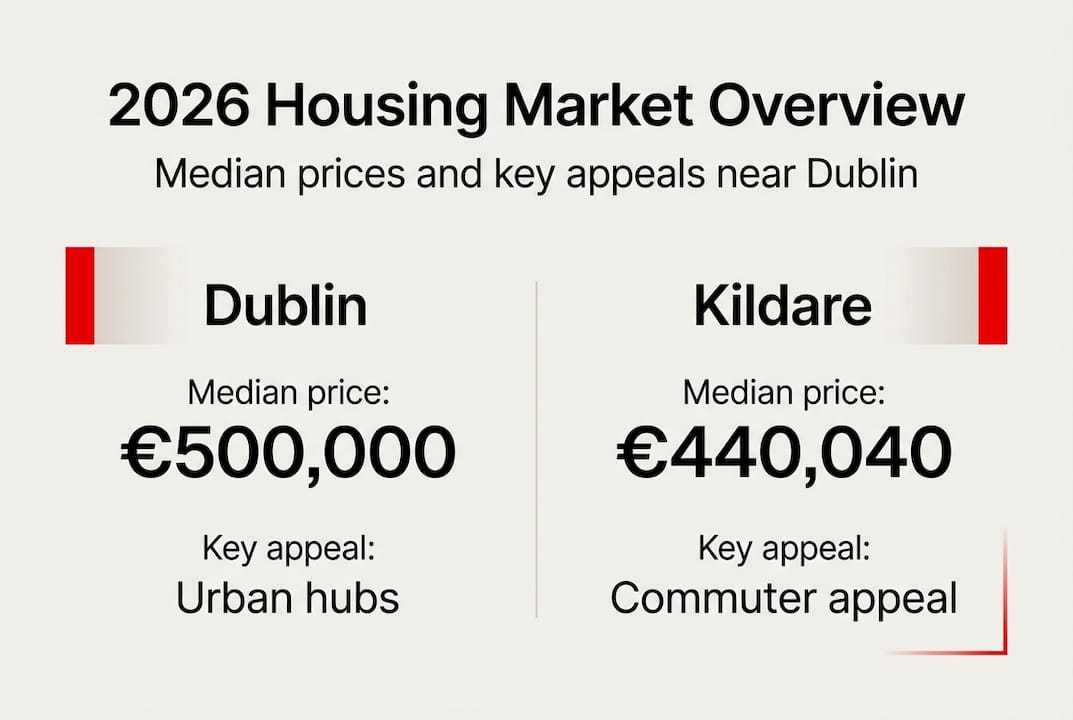 2026 Housing Market Overview
Median prices and key appeals near Dublin

Dublin

Median price:
€500,000

Key appeal:
Urban hubs

Kildare

Median price:
€440,040

Key appeal:
Commuter appeal