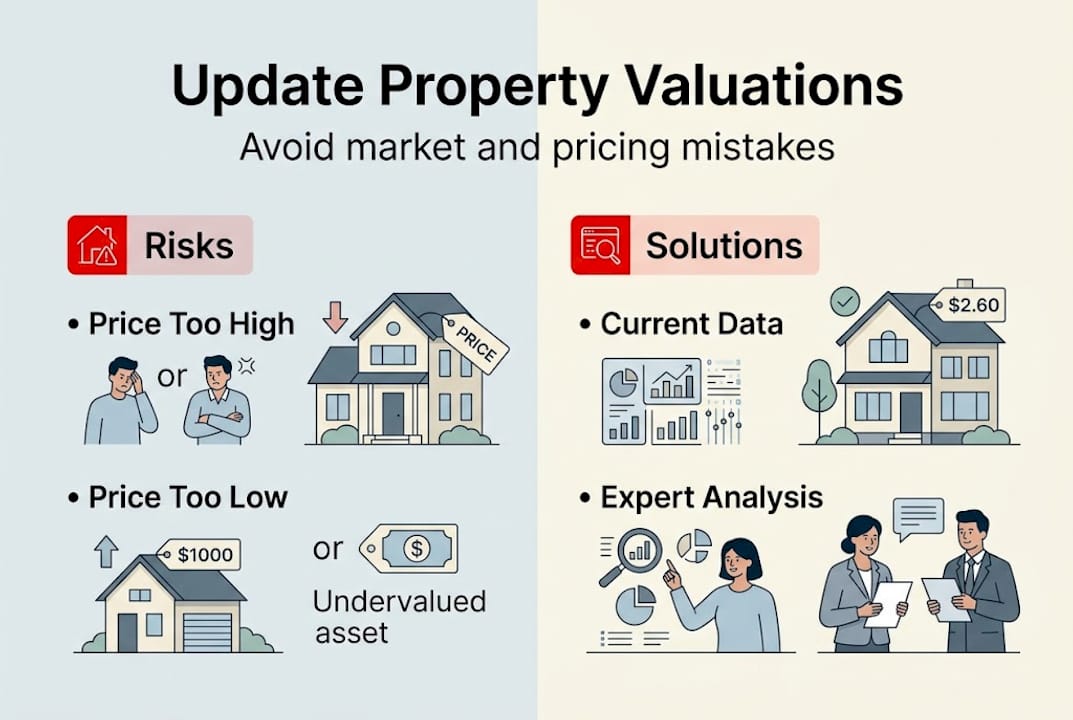 Update Property Valuations

Avoid market and pricing mistakes

Risks

• Price Too High

or

PRICE

• Price Too Low

$1000

or

$

Undervalued asset

Solutions

• Current Data

$2.60

• Expert Analysis