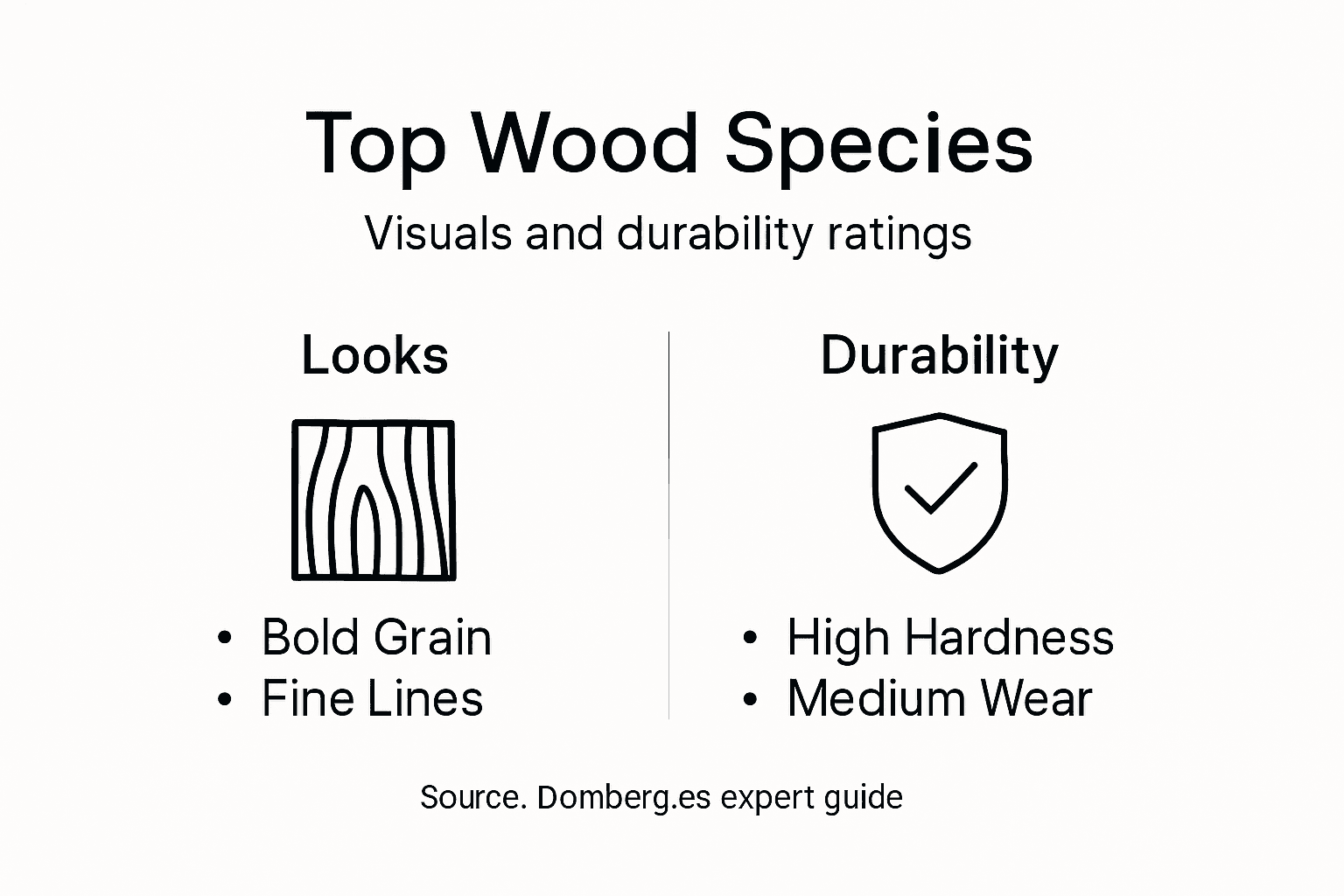 Top Wood Species

Visuals and durability ratings

Looks

• Bold Grain
• Fine Lines

Durability

• High Hardness
• Medium Wear

Source. Domberg.es expert guide