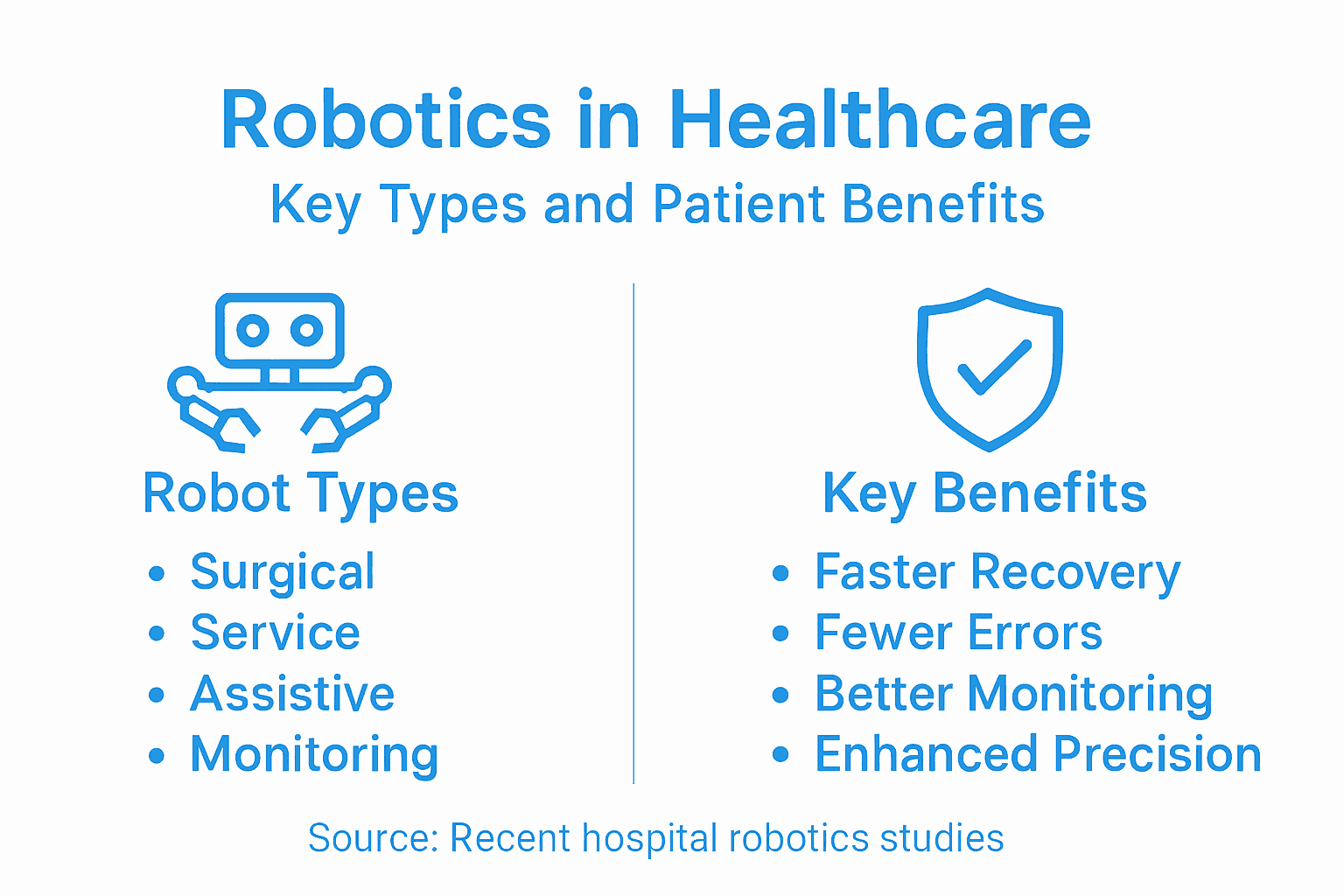 Robotics in Healthcare
Key Types and Patient Benefits

Robot Types
• Surgical
• Service
• Assistive
• Monitoring

Key Benefits
• Faster Recovery
• Fewer Errors
• Better Monitoring
• Enhanced Precision

Source: Recent hospital robotics studies